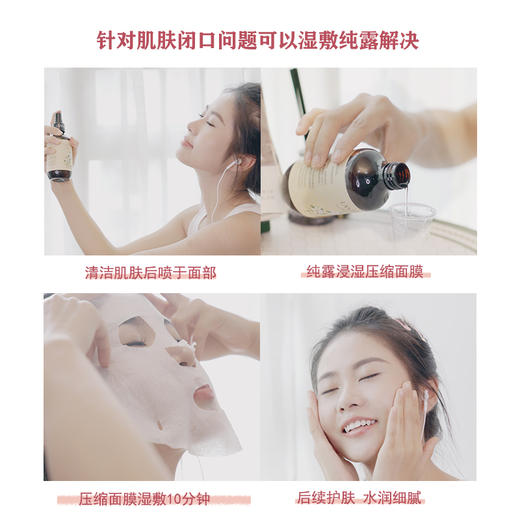 针对肌肤闭口问题可以湿敷纯露解决

清洁肌肤后喷于面部

纯露浸湿压缩面膜

压缩面膜湿敷10分钟

后续护肤 水润细腻