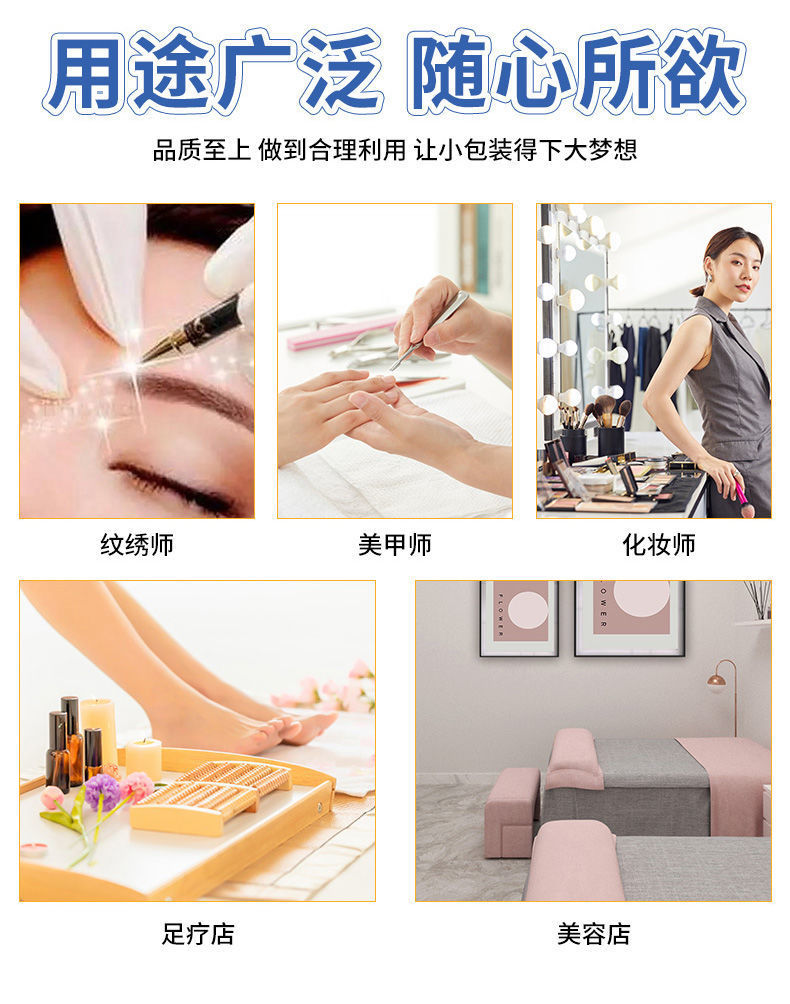 用途广泛 随心所欲

品质至上 做到合理利用 让小包装得下大梦想

纹绣师

美甲师

化妆师

FLOWER

FLOWER

足疗店

美容店