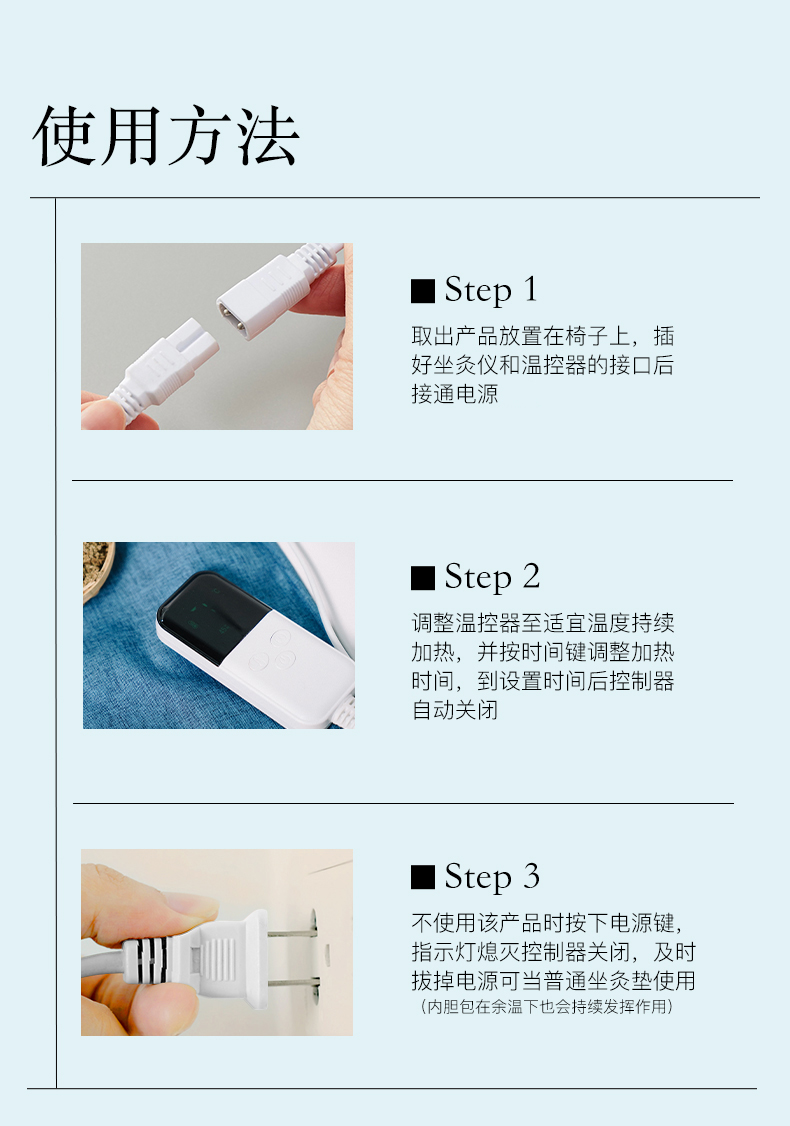 使用方法

■ Step 1

取出产品放置在椅子上，插好坐灸仪和温控器的接口后接通电源

■ Step 2

调整温控器至适宜温度持续加热，并按时间键调整加热时间，到设置时间后控制器自动关闭

■ Step 3

不使用该产品时按下电源键，指示灯熄灭控制器关闭，及时拔掉电源可当普通坐灸垫使用

（内胆包在余温下也会持续发挥作用）