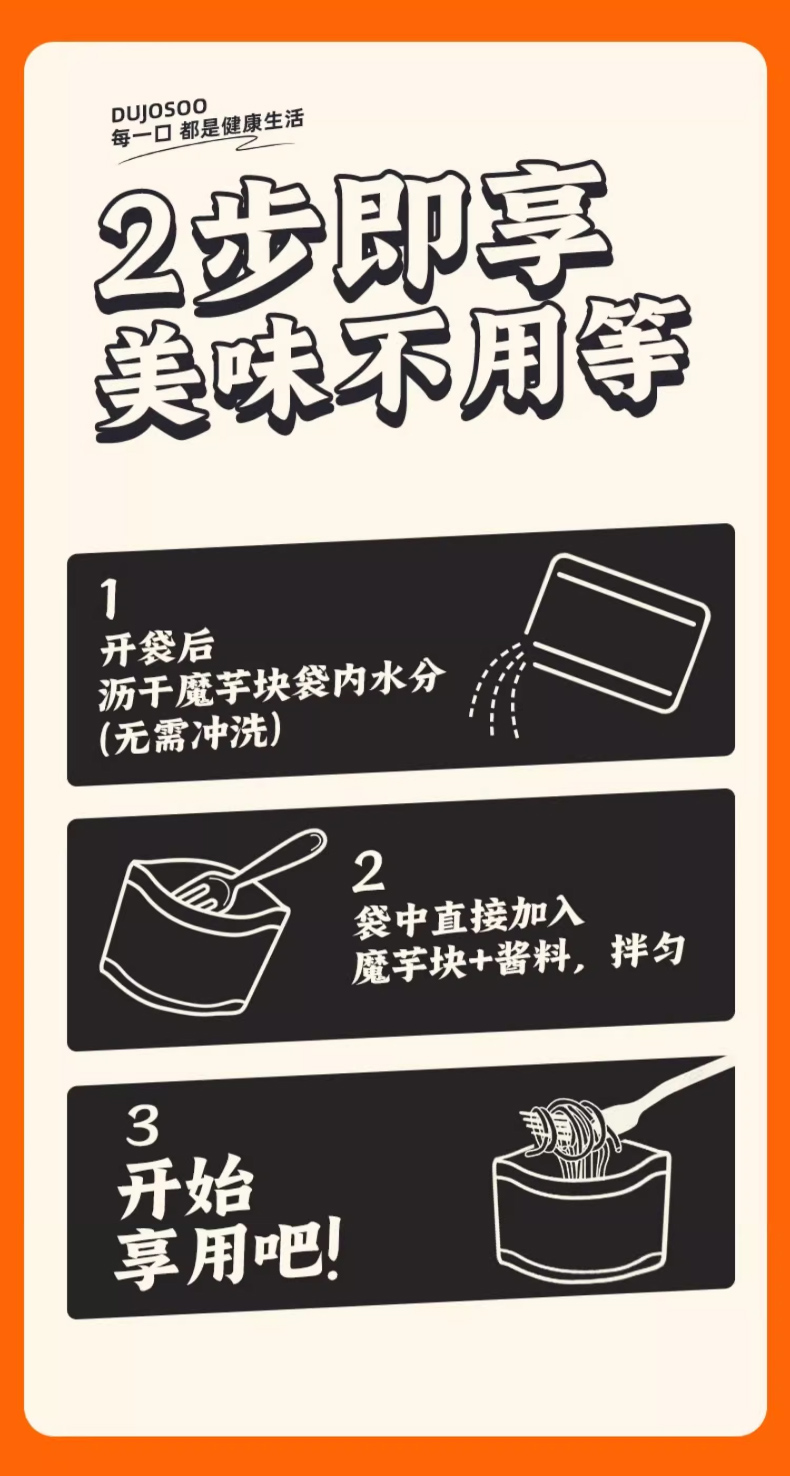 DUJOSOO
每一口 都是健康生活

2步即享
美味不用等

1
开袋后
沥干魔芋块袋内水分
(无需冲洗)

2
袋中直接加入
魔芋块+酱料，拌匀

3
开始
享用吧!