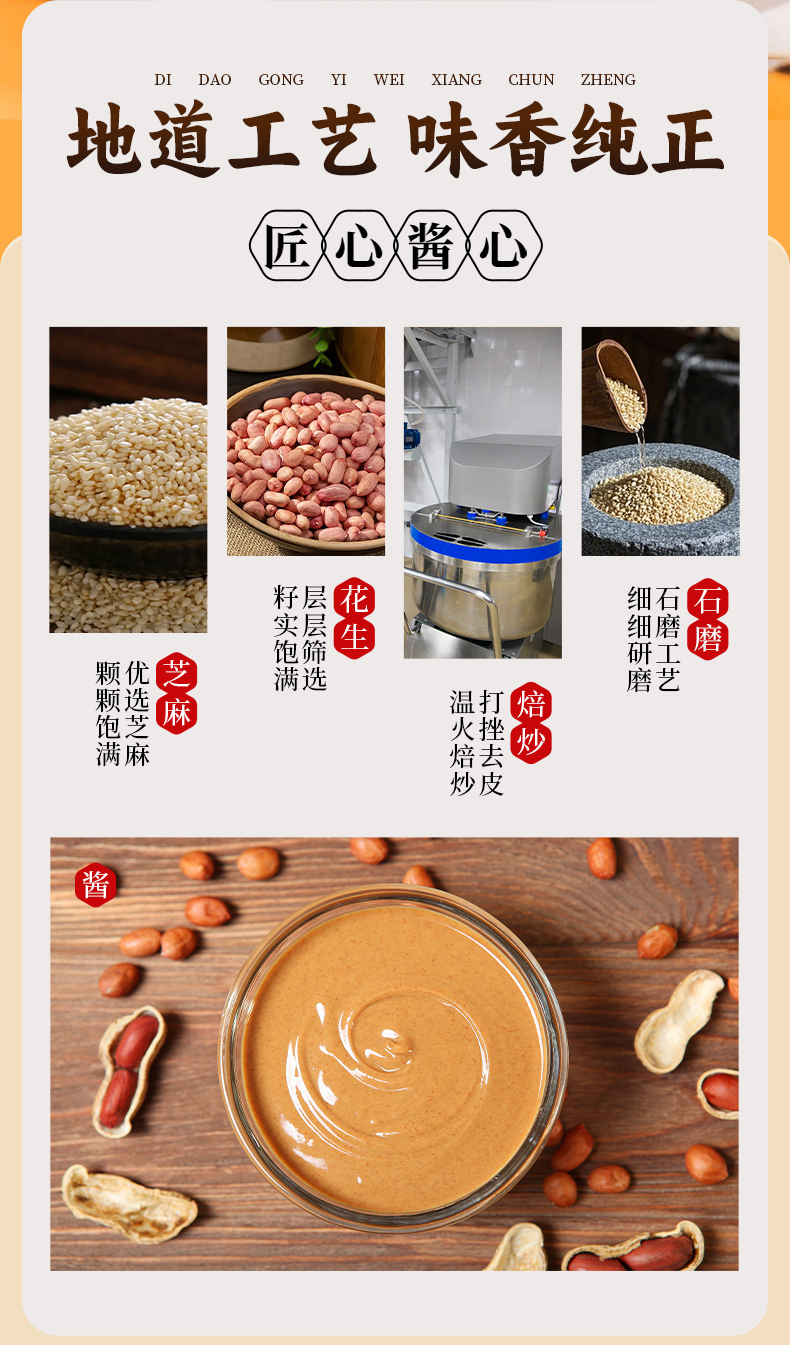 DI DAO GONG YI WEI XIANG CHUN ZHENG

地道工艺 味香纯正

匠心酱心

芝麻
优选芝麻
颗颗饱满

花生
层层筛选
籽实饱满

焙炒
打挫去皮
温火焙炒

石磨
石磨工艺
细细研磨

酱