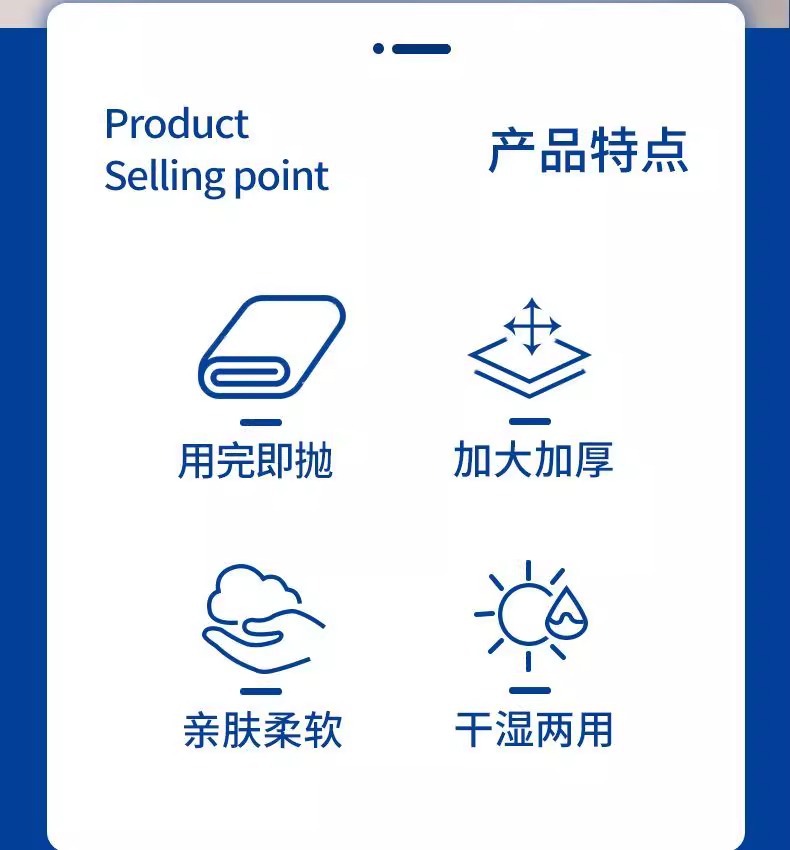 Product
Selling point

产品特点

用完即抛

加大加厚

亲肤柔软

干湿两用