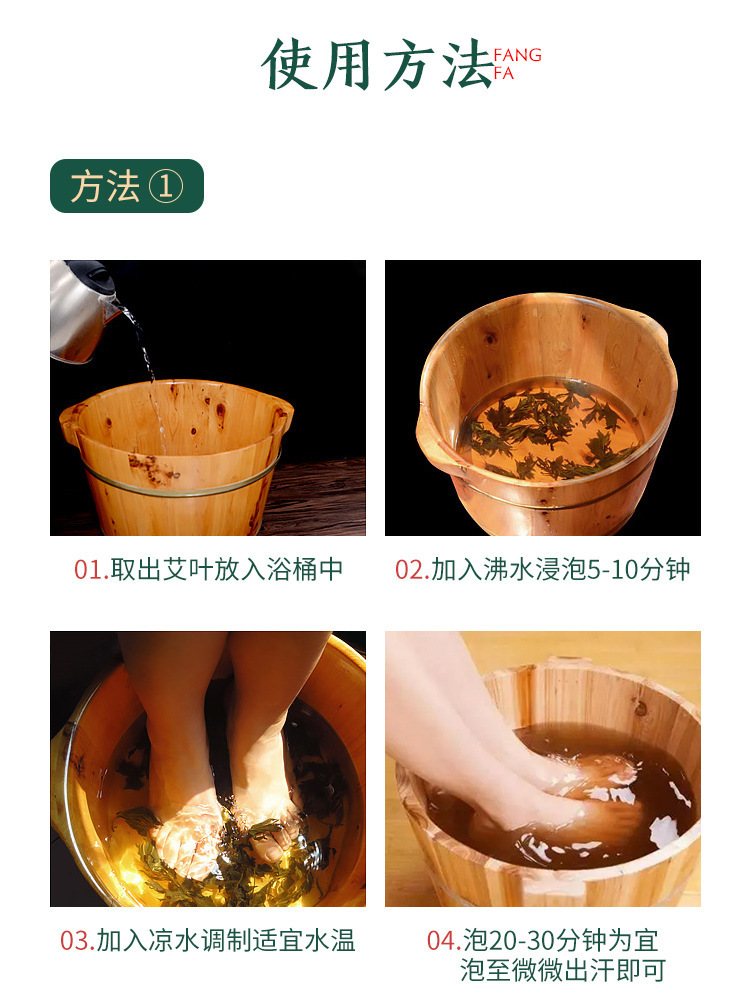 使用方法 FANG FA

方法①

01.取出艾叶放入浴桶中

02.加入沸水浸泡5-10分钟

03.加入凉水调制适宜水温

04.泡20-30分钟为宜
泡至微微出汗即可