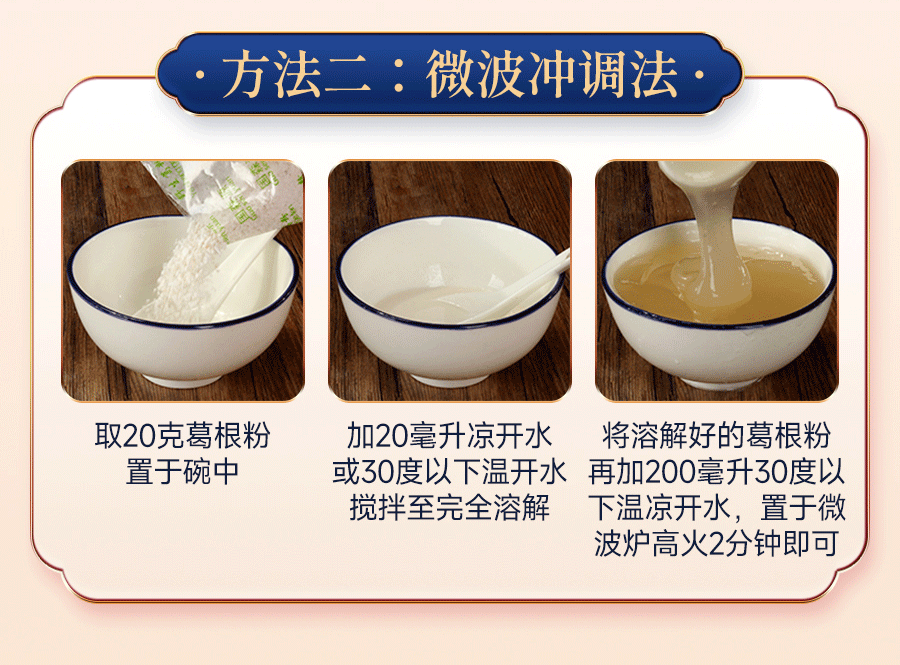 ·方法二：微波冲调法·

取20克葛根粉置于碗中

加20毫升凉开水或30度以下温开水搅拌至完全溶解

将溶解好的葛根粉再加200毫升30度以下温凉开水，置于微波炉高火2分钟即可