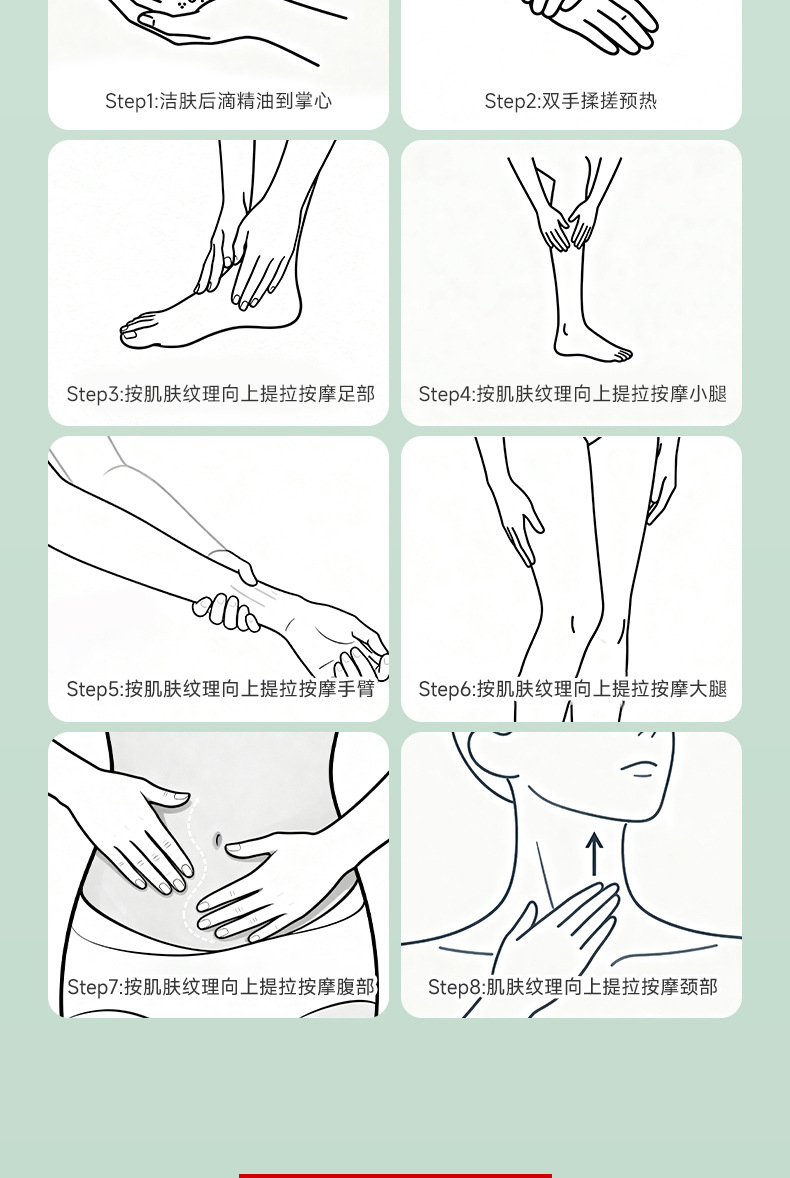 Step1:洁肤后滴精油到掌心

Step2:双手揉搓预热

Step3:按肌肤纹理向上提拉按摩足部

Step4:按肌肤纹理向上提拉按摩小腿

Step5:按肌肤纹理向上提拉按摩手臂

Step6:按肌肤纹理向上提拉按摩大腿

Step7:按肌肤纹理向上提拉按摩腹部

Step8:肌肤纹理向上提拉按摩颈部