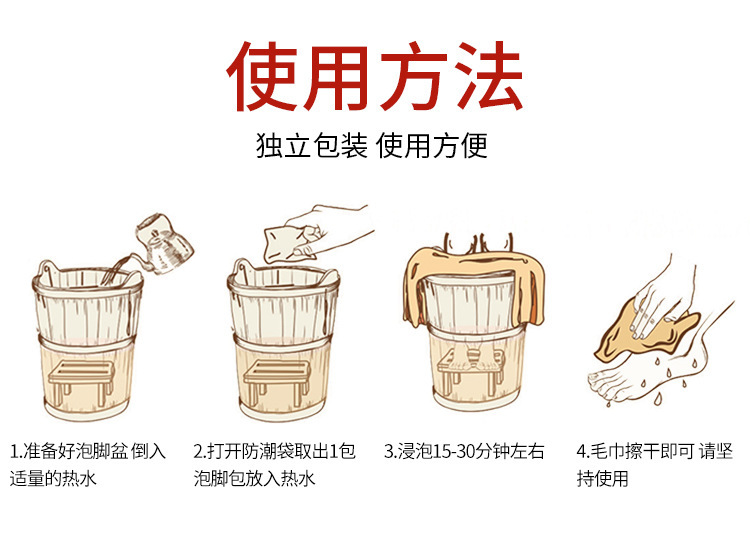 使用方法

独立包装 使用方便

1.准备好泡脚盆 倒入适量的热水

2.打开防潮袋取出1包泡脚包放入热水

3.浸泡15-30分钟左右

4.毛巾擦干即可 请坚持使用