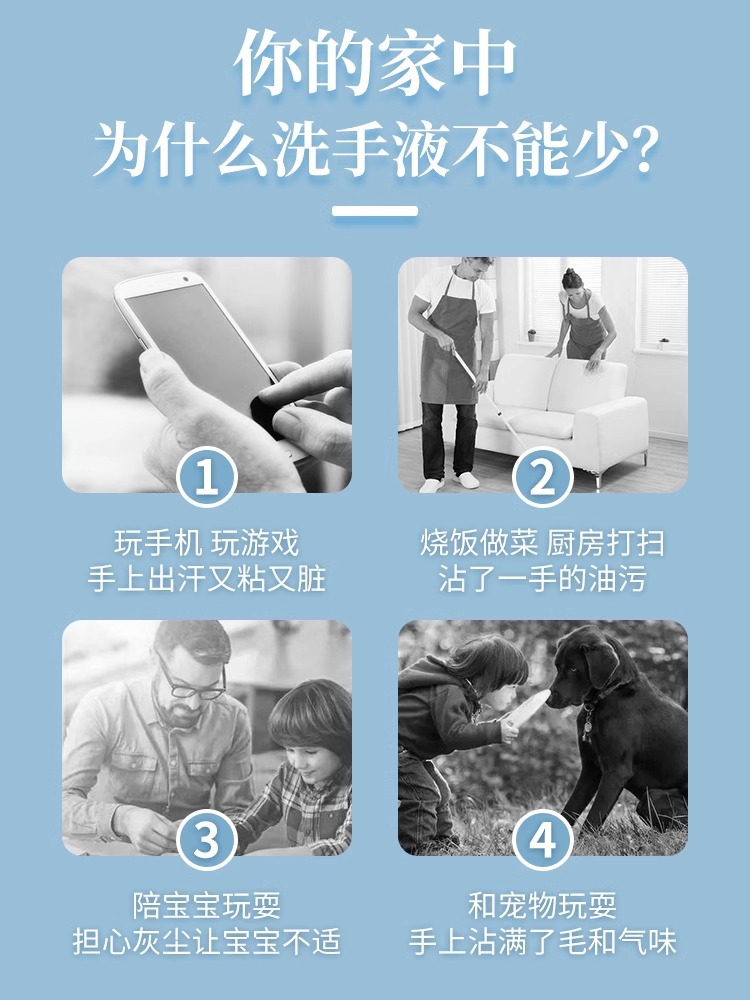 你的家中
为什么洗手液不能少?

1
玩手机 玩游戏
手上出汗又粘又脏

2
烧饭做菜 厨房打扫
沾了一手的油污

3
陪宝宝玩耍
担心灰尘让宝宝不适

4
和宠物玩耍
手上沾满了毛和气味