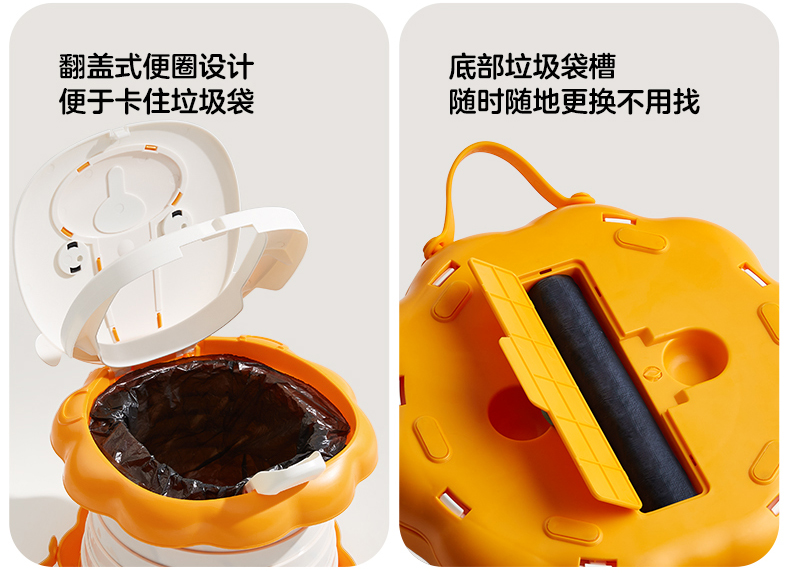 翻盖式便圈设计
便于卡住垃圾袋

底部垃圾袋槽
随时随地更换不用找