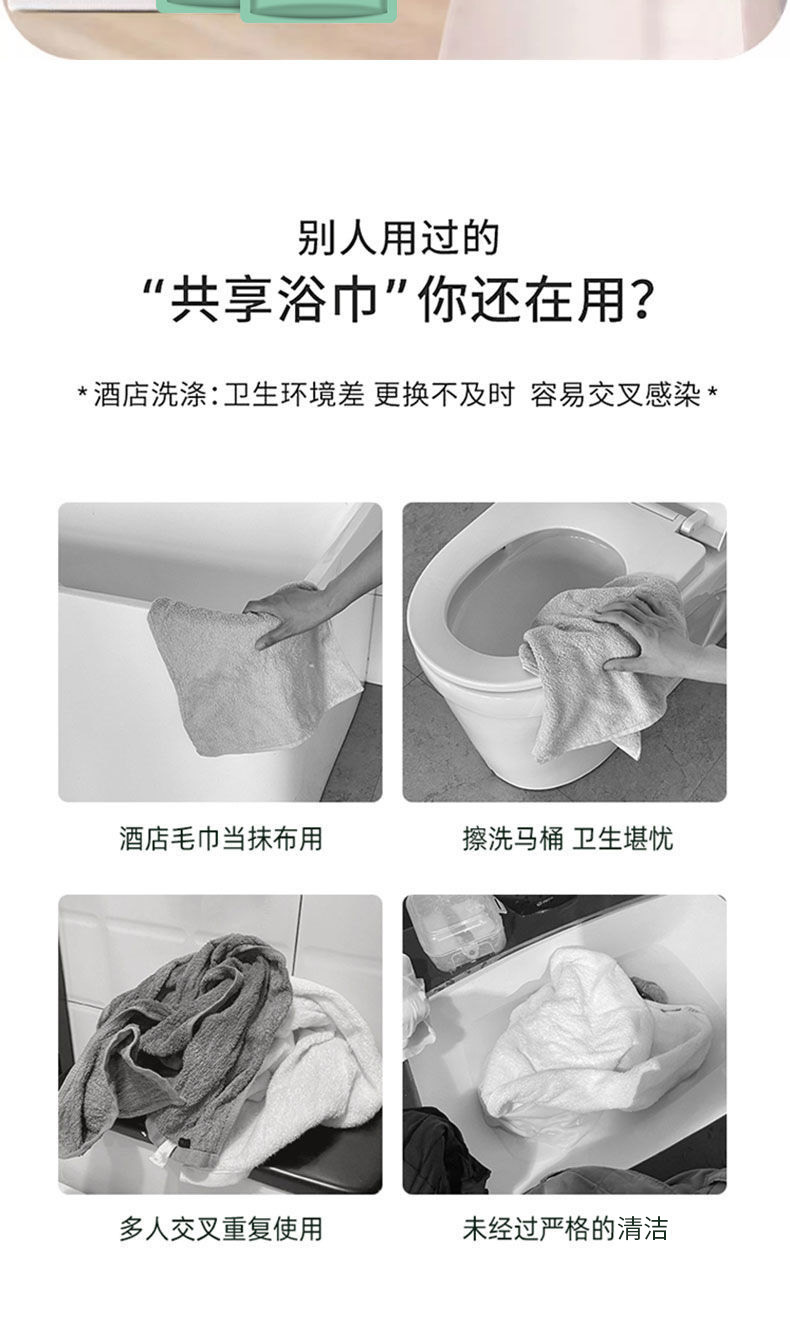 别人用过的
“共享浴巾”你还在用？

* 酒店洗涤：卫生环境差 更换不及时 容易交叉感染 *

酒店毛巾当抹布用

擦洗马桶 卫生堪忧

多人交叉重复使用

未经过严格的清洁