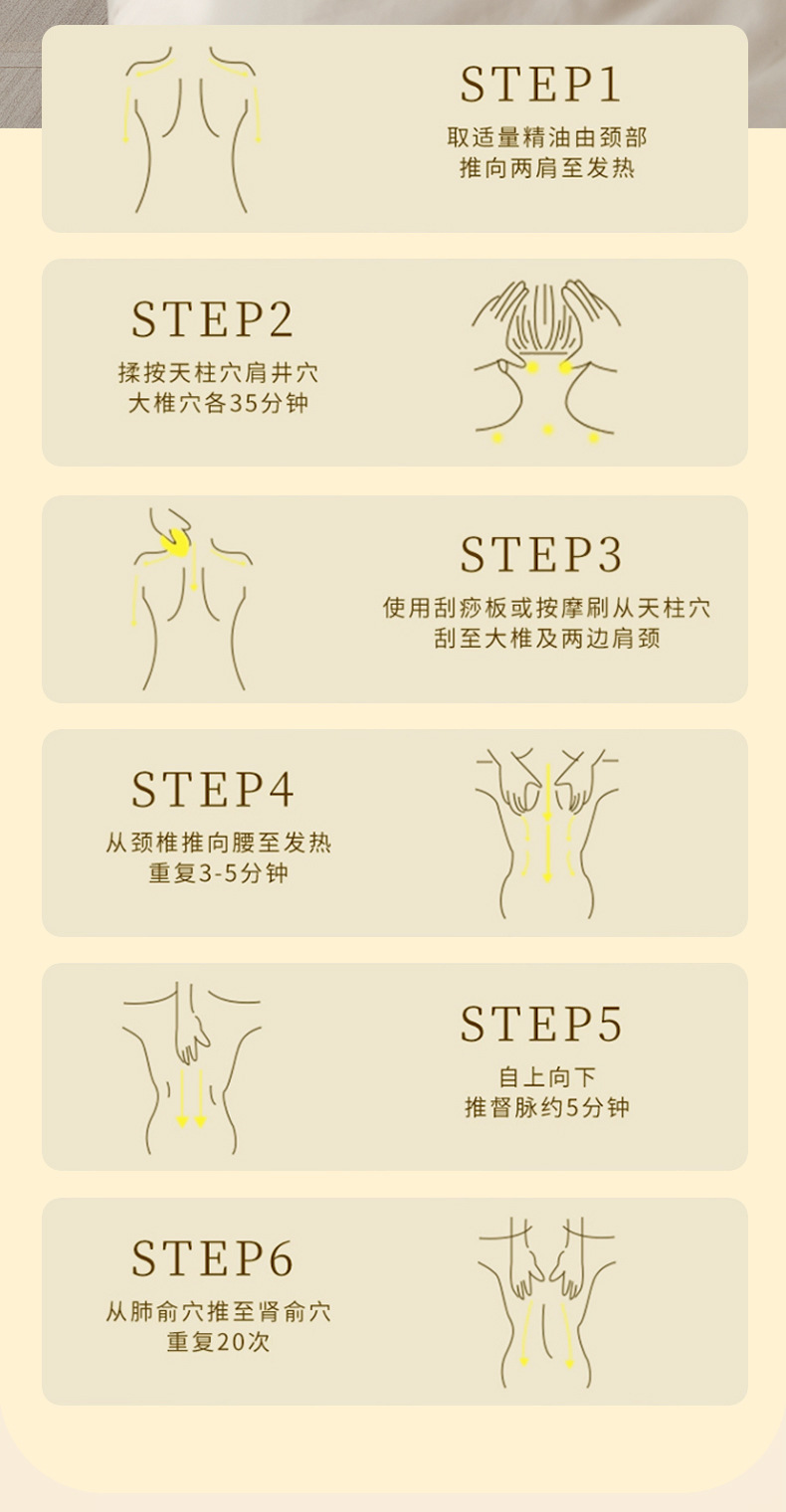 STEP1
取适量精油由颈部
推向两肩至发热

STEP2
揉按天柱穴肩井穴
大椎穴各35分钟

STEP3
使用刮痧板或按摩刷从天柱穴
刮至大椎及两边肩颈

STEP4
从颈椎推向腰至发热
重复3-5分钟

STEP5
自上向下
推督脉约5分钟

STEP6
从肺俞穴推至肾俞穴
重复20次