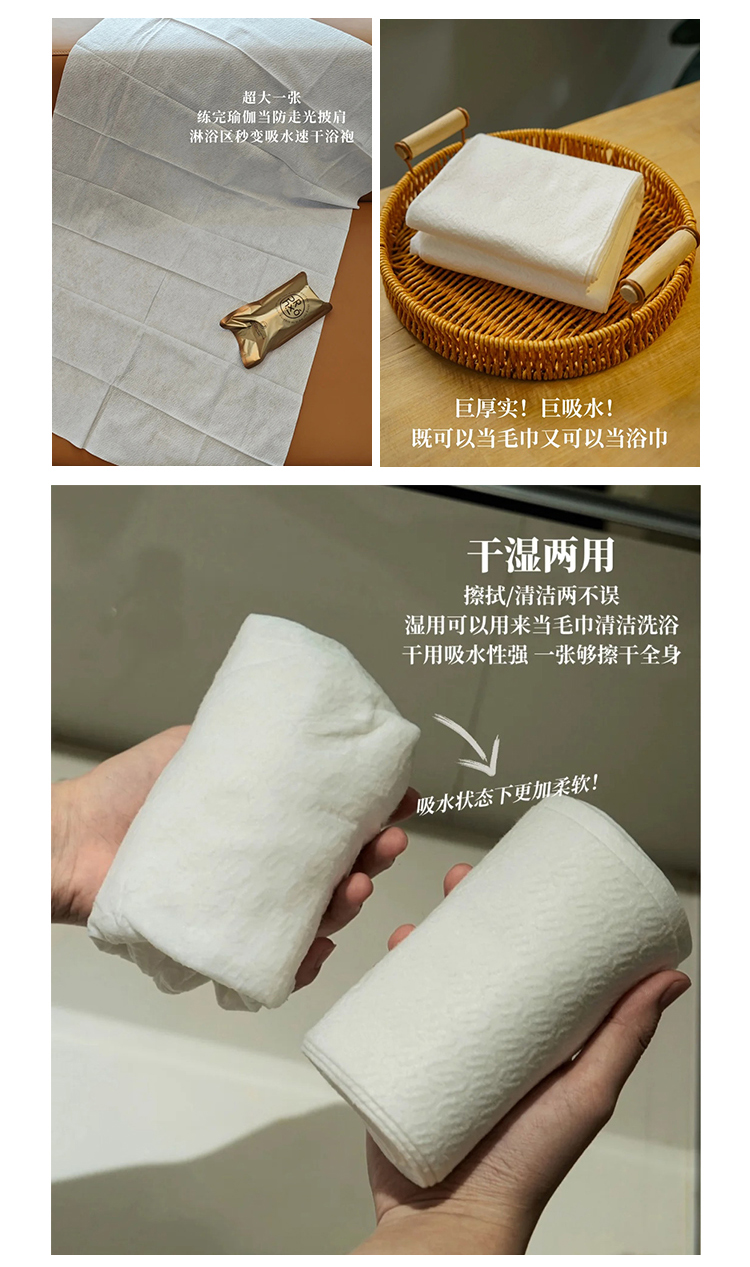 超大一张
练完瑜伽当防走光披肩
淋浴区秒变吸水速干浴袍

巨厚实！巨吸水！
既可以当毛巾又可以当浴巾

干湿两用
擦拭/清洁两不误
湿用可以用来当毛巾清洁洗浴
干用吸水性强 一张够擦干全身

吸水状态下更加柔软！