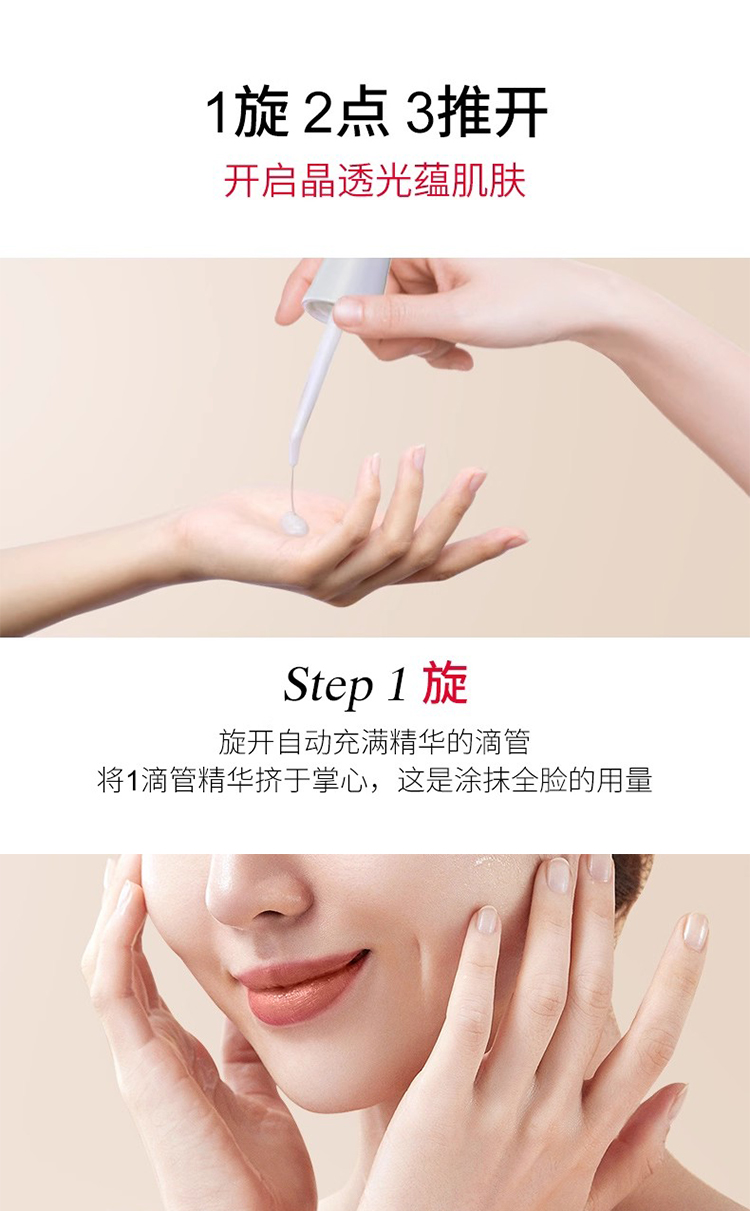 1旋 2点 3推开
开启晶透光蕴肌肤

Step 1 旋
旋开自动充满精华的滴管
将1滴管精华挤于掌心，这是涂抹全脸的用量