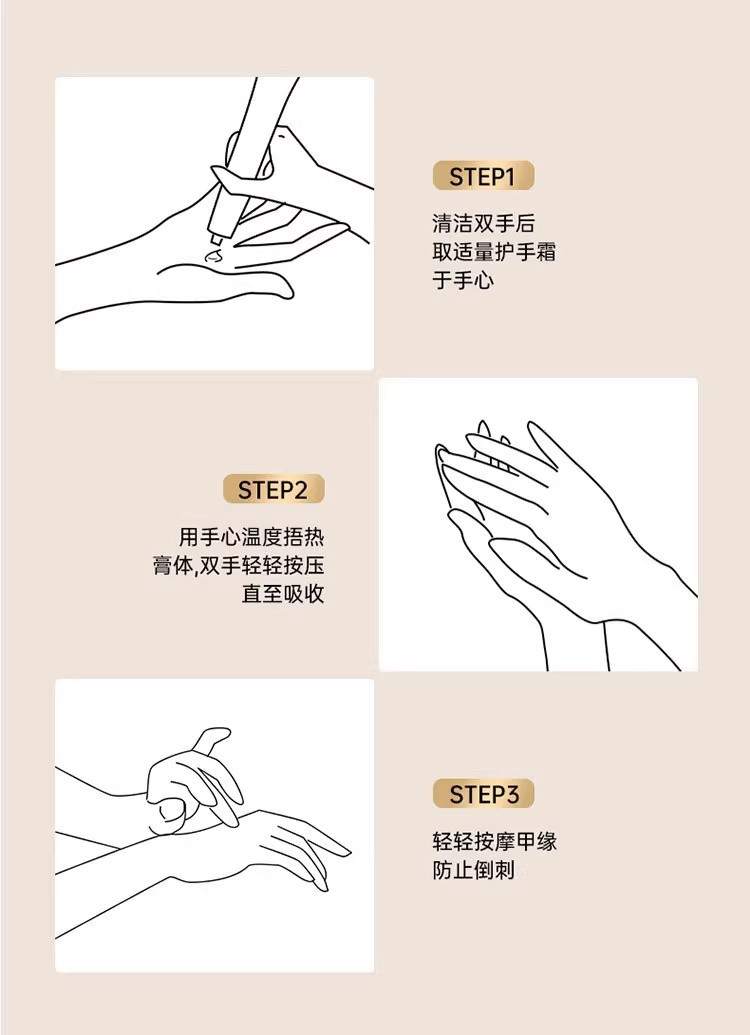 STEP1

清洁双手后
取适量护手霜
于手心

STEP2

用手心温度捂热
膏体,双手轻轻按压
直至吸收

STEP3

轻轻按摩甲缘
防止倒刺