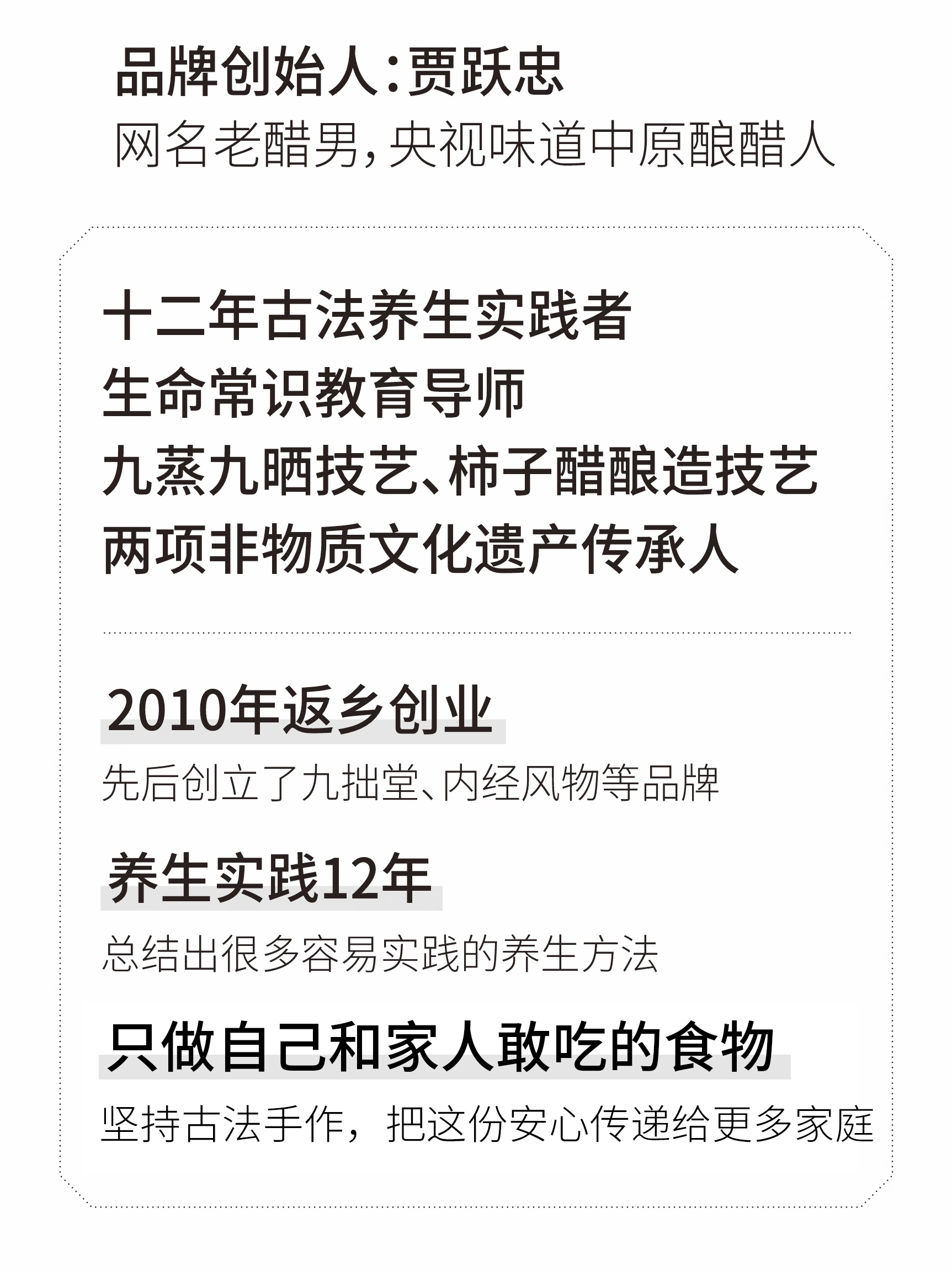 品牌创始人:贾跃忠
网名老醋男,央视味道中原酿醋人

十二年古法养生实践者
生命常识教育导师
九蒸九晒技艺、柿子醋酿造技艺
两项非物质文化遗产传承人

2010年返乡创业
先后创立了九拙堂、内经风物等品牌

养生实践12年
总结出很多容易实践的养生方法

只做自己和家人敢吃的食物
坚持古法手作,把这份安心传递给更多家庭