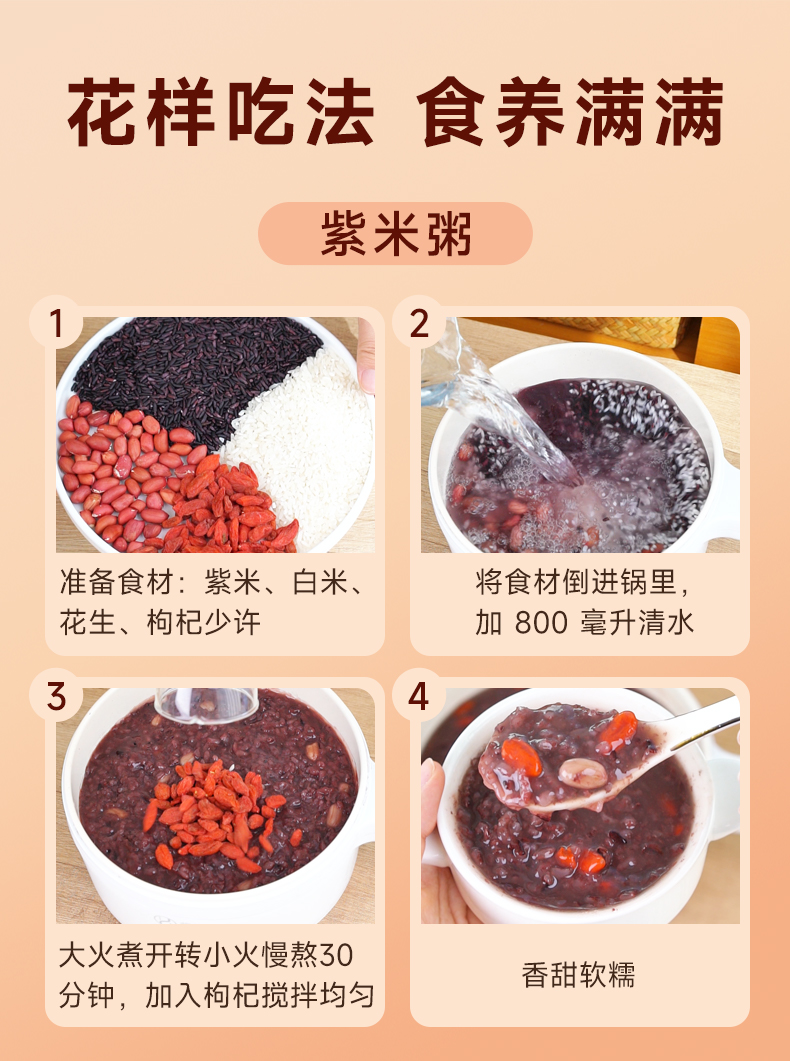 花样吃法 食养满满

紫米粥

1

准备食材：紫米、白米、花生、枸杞少许

2

将食材倒进锅里，加 800 毫升清水

3

大火煮开转小火慢熬30分钟，加入枸杞搅拌均匀

4

香甜软糯