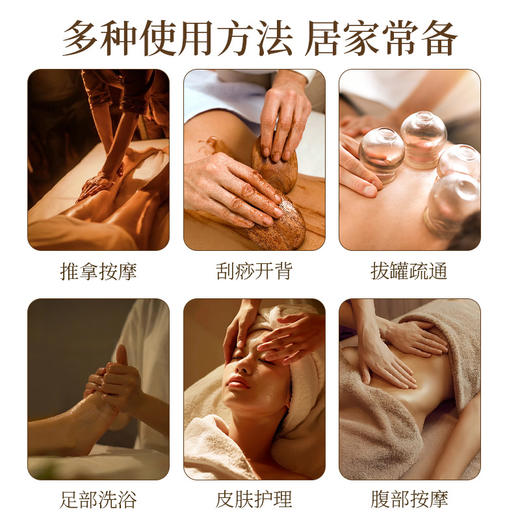 多种使用方法 居家常备

推拿按摩

刮痧开背

拔罐疏通

足部洗浴

皮肤护理

腹部按摩