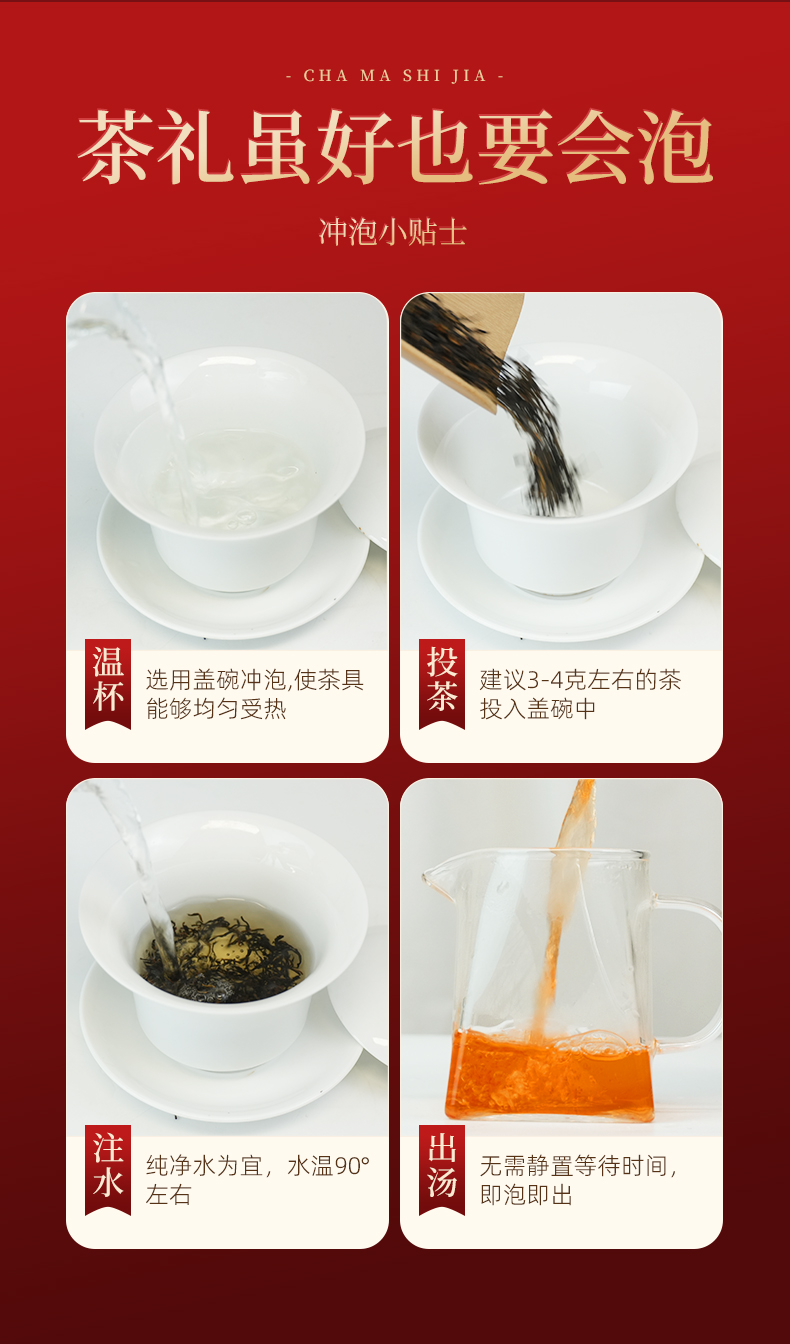 - CHA MA SHI JIA -

茶礼虽好也要会泡

冲泡小贴士

温杯
选用盖碗冲泡,使茶具能够均匀受热

投茶
建议3-4克左右的茶投入盖碗中

注水
纯净水为宜，水温90°左右

出汤
无需静置等待时间，即泡即出