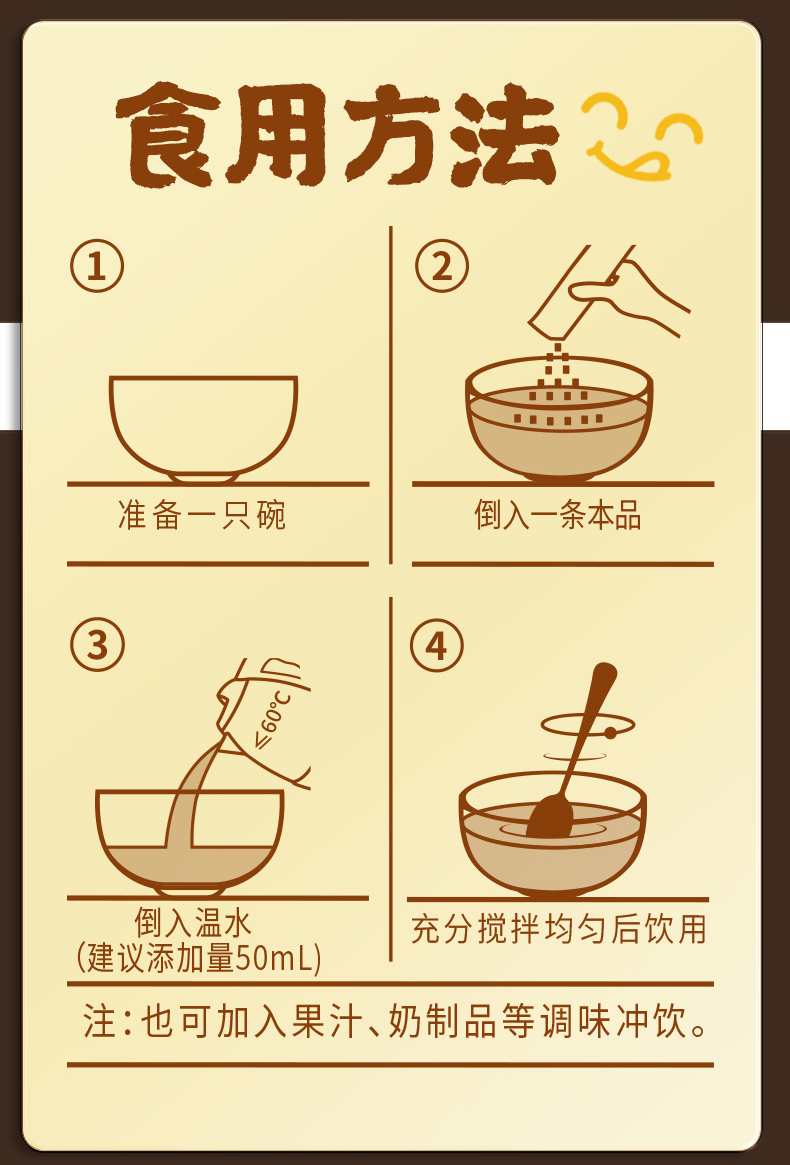 食用方法

①
准备一只碗

②
倒入一条本品

③
≤60°C
倒入温水
(建议添加量50mL)

④
充分搅拌均匀后饮用

注:也可加入果汁、奶制品等调味冲饮。