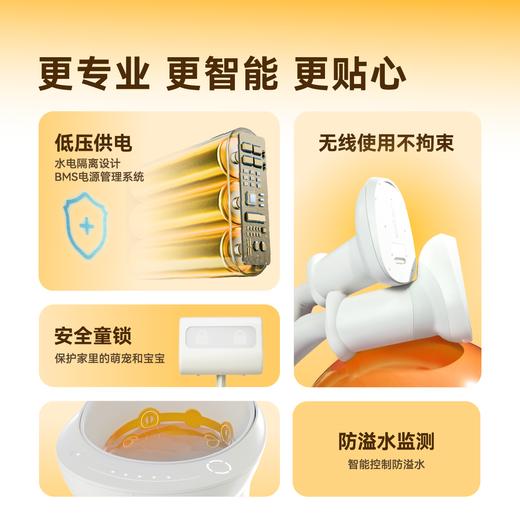 更专业 更智能 更贴心

低压供电
水电隔离设计
BMS电源管理系统

无线使用不拘束

安全童锁
保护家里的萌宠和宝宝

防溢水监测
智能控制防溢水