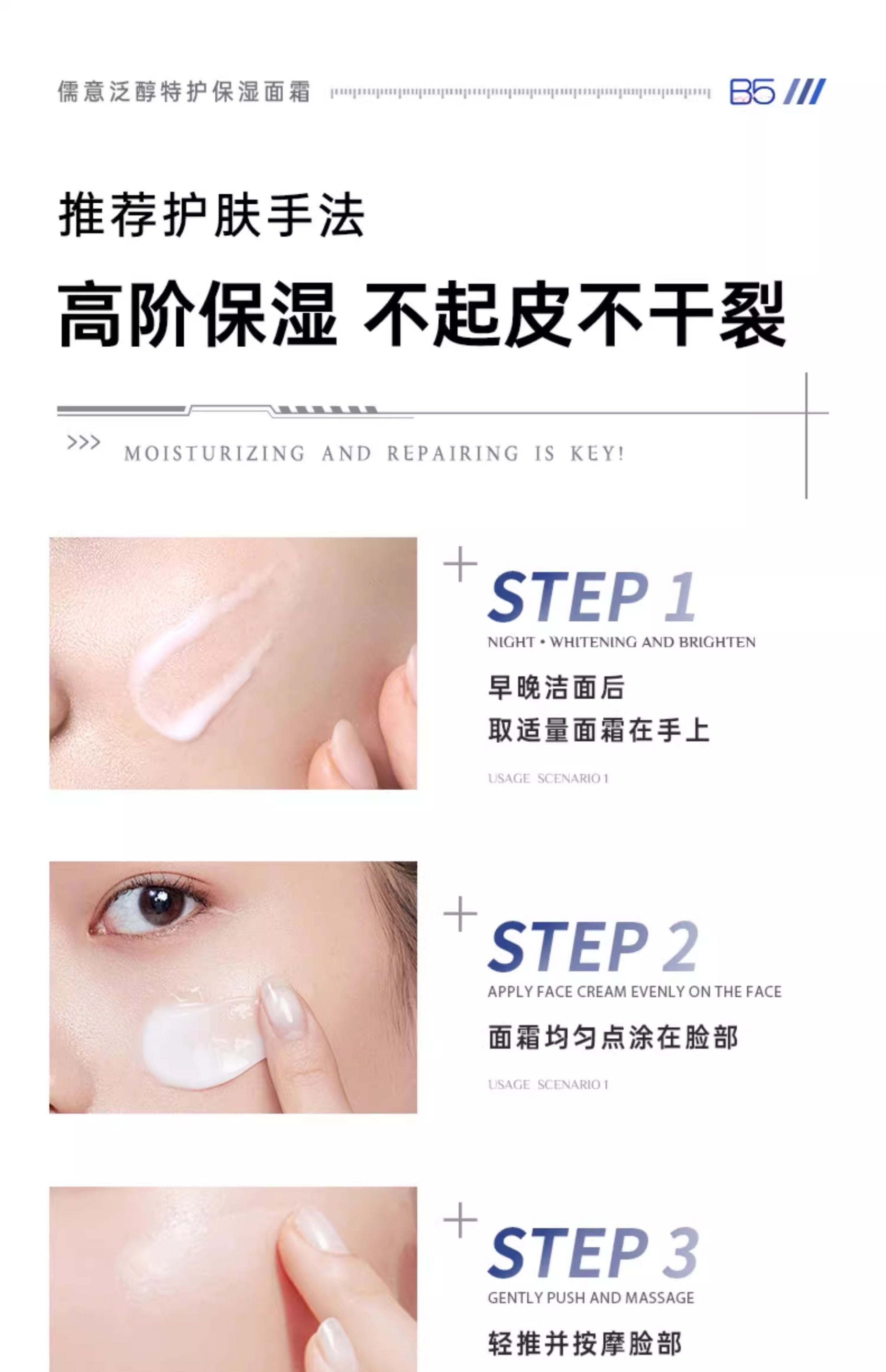 儒意泛醇特护保湿面霜

B5 ///

推荐护肤手法

高阶保湿 不起皮不干裂

>>> MOISTURIZING AND REPAIRING IS KEY!

STEP 1

NIGHT • WHITENING AND BRIGHTEN

早晚洁面后

取适量面霜在手上

USAGE SCENARIO 1

STEP 2

APPLY FACE CREAM EVENLY ON THE FACE

面霜均匀点涂在脸部

USAGE SCENARIO 1

STEP 3

GENTLY PUSH AND MASSAGE

轻推并按摩脸部