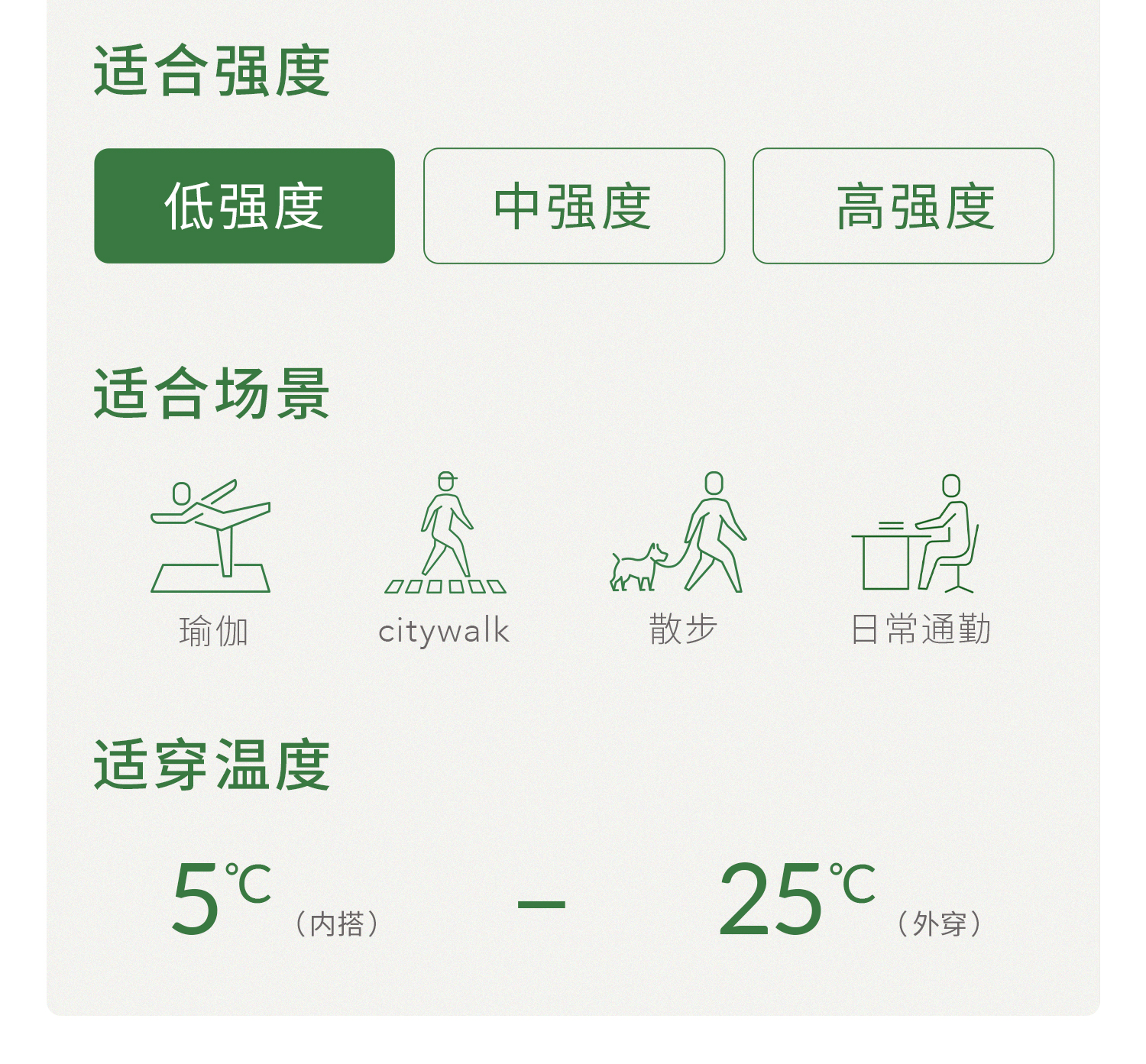 适合强度

低强度 中强度 高强度

适合场景

瑜伽 citywalk 散步 日常通勤

适穿温度

5℃（内搭） – 25℃（外穿）