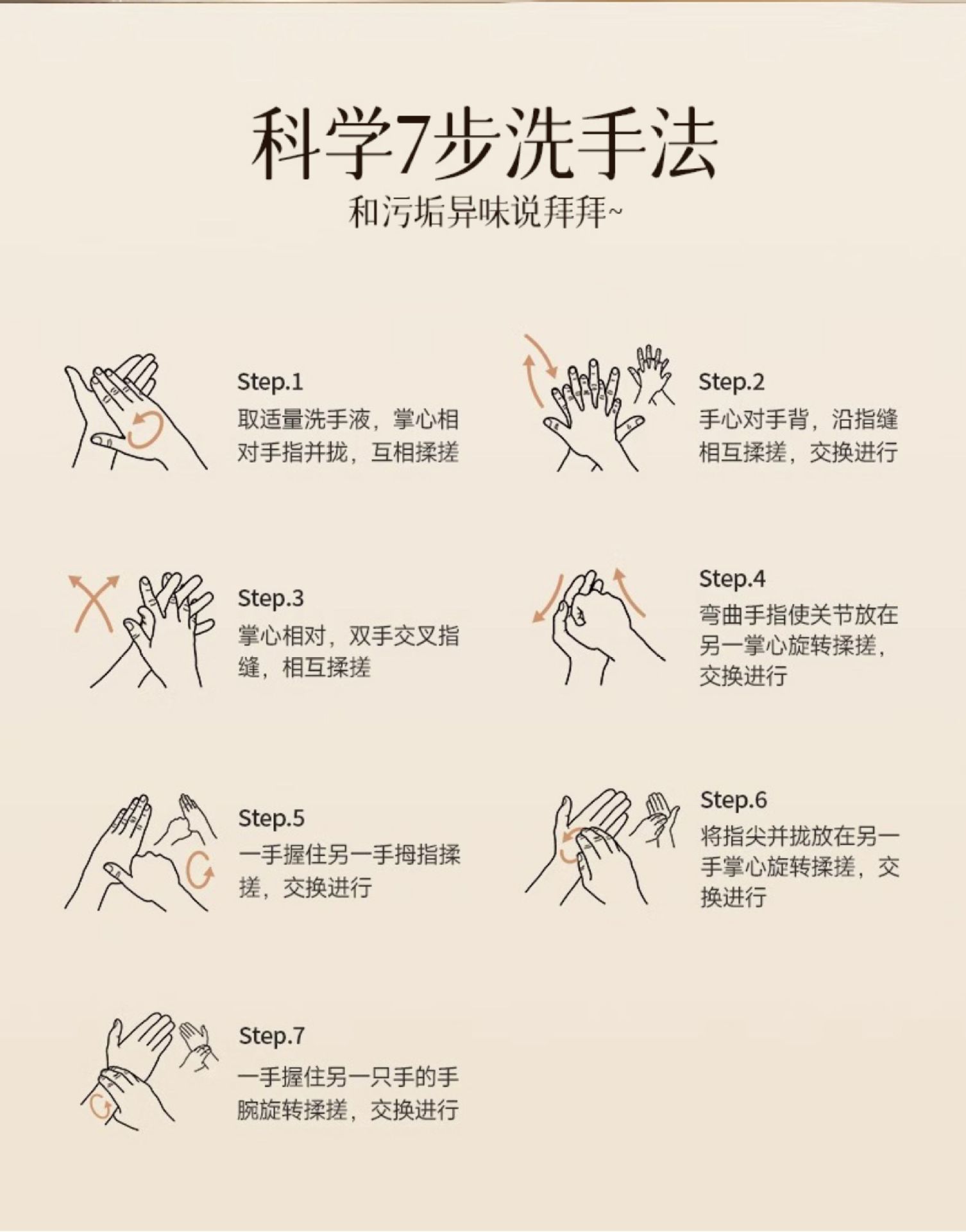 科学7步洗手法
和污垢异味说拜拜~

Step.1
取适量洗手液，掌心相对手指并拢，互相揉搓

Step.2
手心对手背，沿指缝相互揉搓，交换进行

Step.3
掌心相对，双手交叉指缝，相互揉搓

Step.4
弯曲手指使关节放在另一掌心旋转揉搓，交换进行

Step.5
一手握住另一手拇指揉搓，交换进行

Step.6
将指尖并拢放在另一手掌心旋转揉搓，交换进行

Step.7
一手握住另一只手的手腕旋转揉搓，交换进行