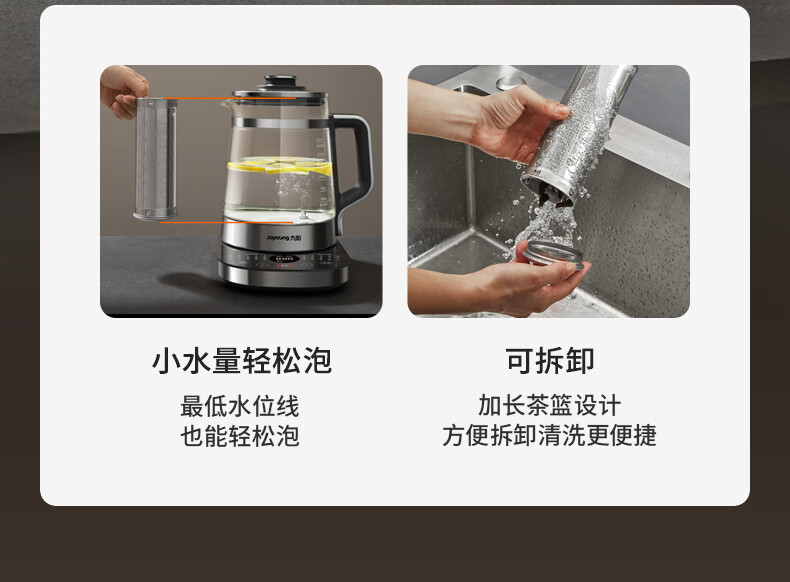 Joyoung 九阳

小水量轻松泡

最低水位线
也能轻松泡

可拆卸

加长茶篮设计
方便拆卸清洗更便捷