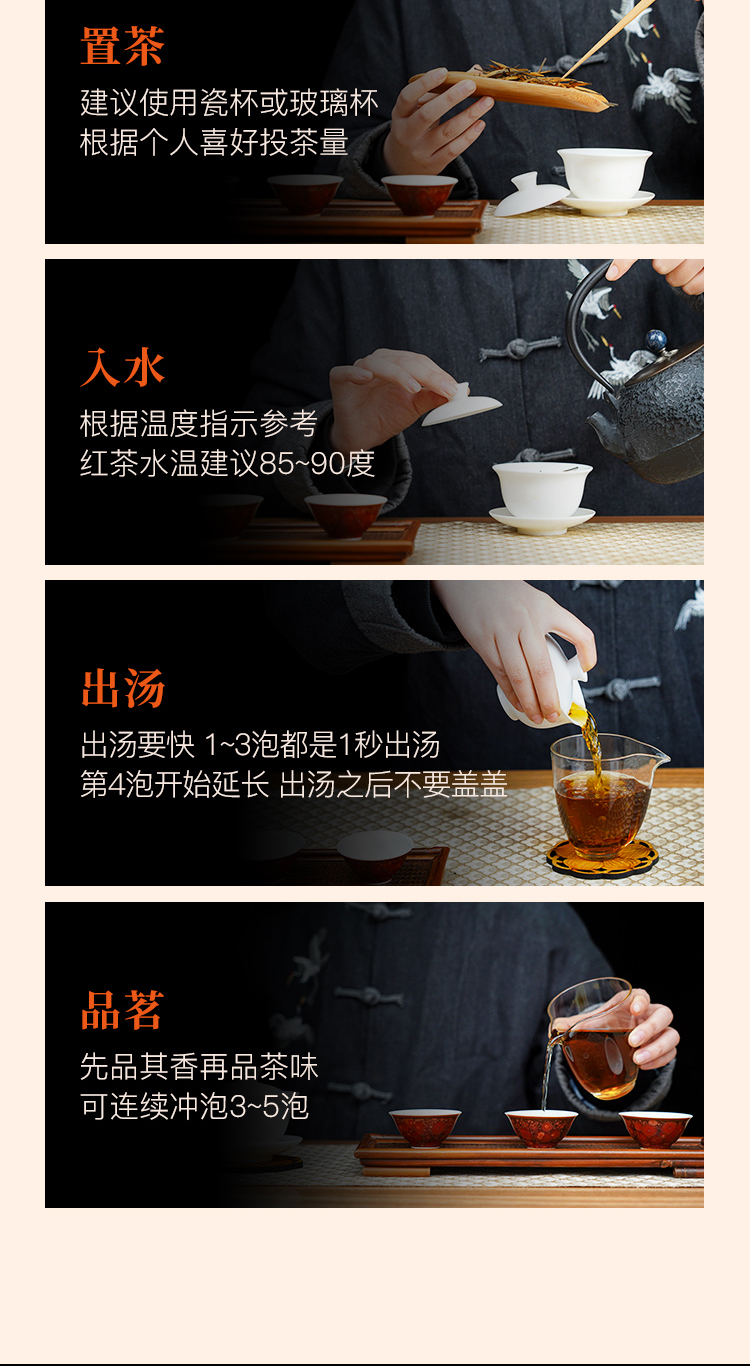 置茶
建议使用瓷杯或玻璃杯
根据个人喜好投茶量

入水
根据温度指示参考
红茶水温建议85~90度

出汤
出汤要快 1~3泡都是1秒出汤
第4泡开始延长 出汤之后不要盖盖

品茗
先品其香再品茶味
可连续冲泡3~5泡