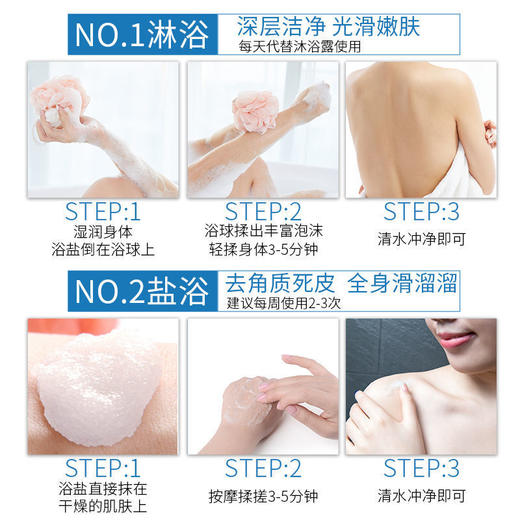 NO.1淋浴
深层洁净 光滑嫩肤
每天代替沐浴露使用

STEP:1
湿润身体
浴盐倒在浴球上

STEP:2
浴球揉出丰富泡沫
轻揉身体3-5分钟

STEP:3
清水冲净即可

NO.2盐浴
去角质死皮 全身滑溜溜
建议每周使用2-3次

STEP:1
浴盐直接抹在
干燥的肌肤上

STEP:2
按摩揉搓3-5分钟

STEP:3
清水冲净即可