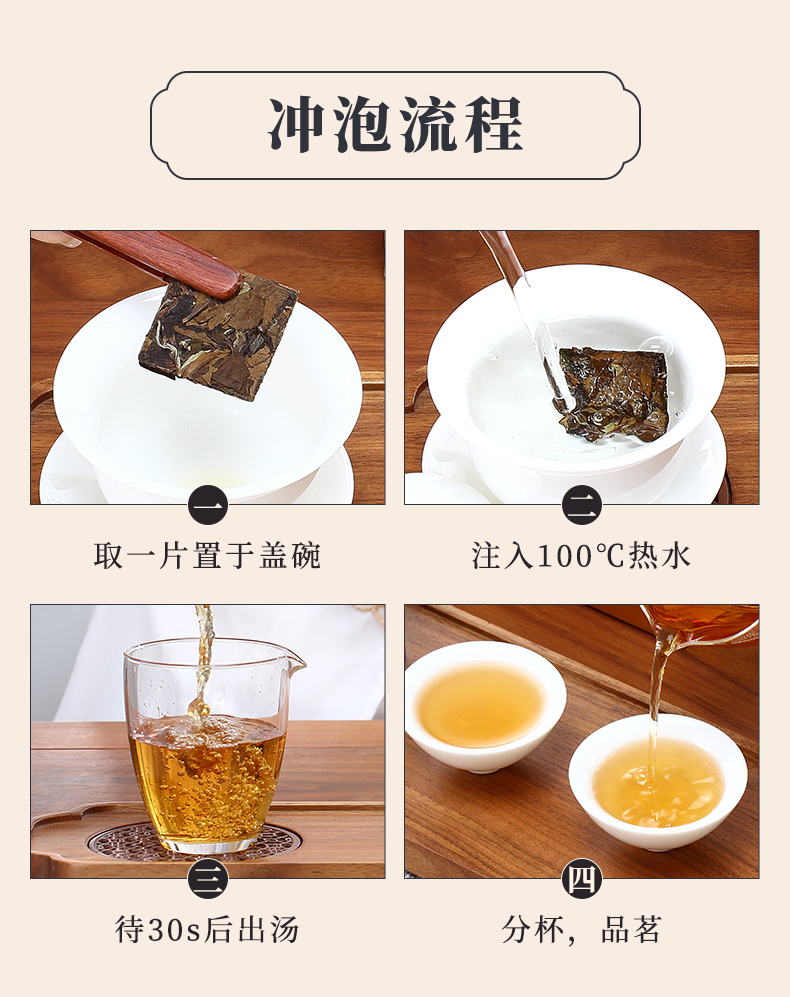 冲泡流程

一
取一片置于盖碗

二
注入100℃热水

三
待30s后出汤

四
分杯，品茗