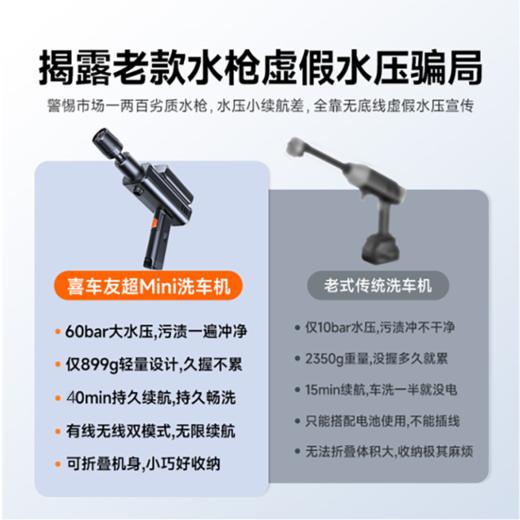 揭露老款水枪虚假水压骗局

警惕市场一两百劣质水枪，水压小续航差，全靠无底线虚假水压宣传

喜车友超Mini洗车机

• 60bar大水压,污渍一遍冲净
• 仅899g轻量设计,久握不累
• 40min持久续航,持久畅洗
• 有线无线双模式,无限续航
• 可折叠机身,小巧好收纳

老式传统洗车机

• 仅10bar水压,污渍冲不干净
• 2350g重量,没握多久就累
• 15min续航,车洗一半就没电
• 只能搭配电池使用,不能插线
• 无法折叠体积大,收纳极其麻烦