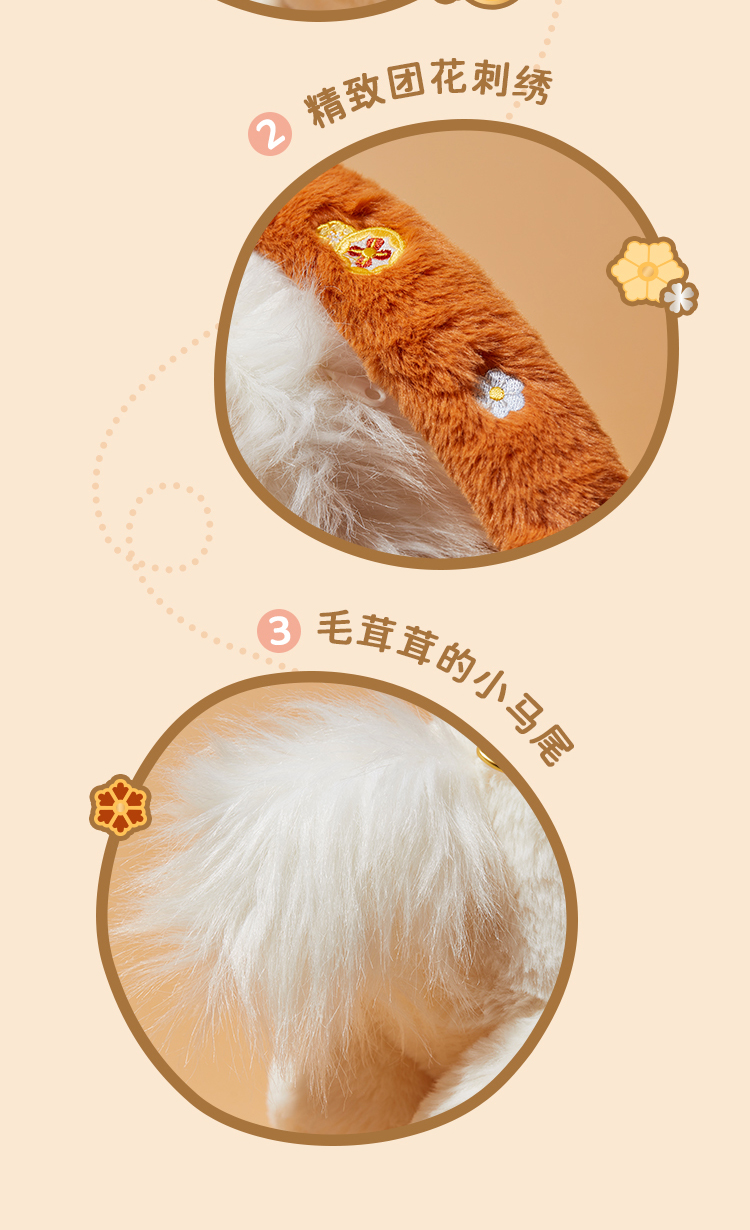 2 精致团花刺绣

3 毛茸茸的小马尾