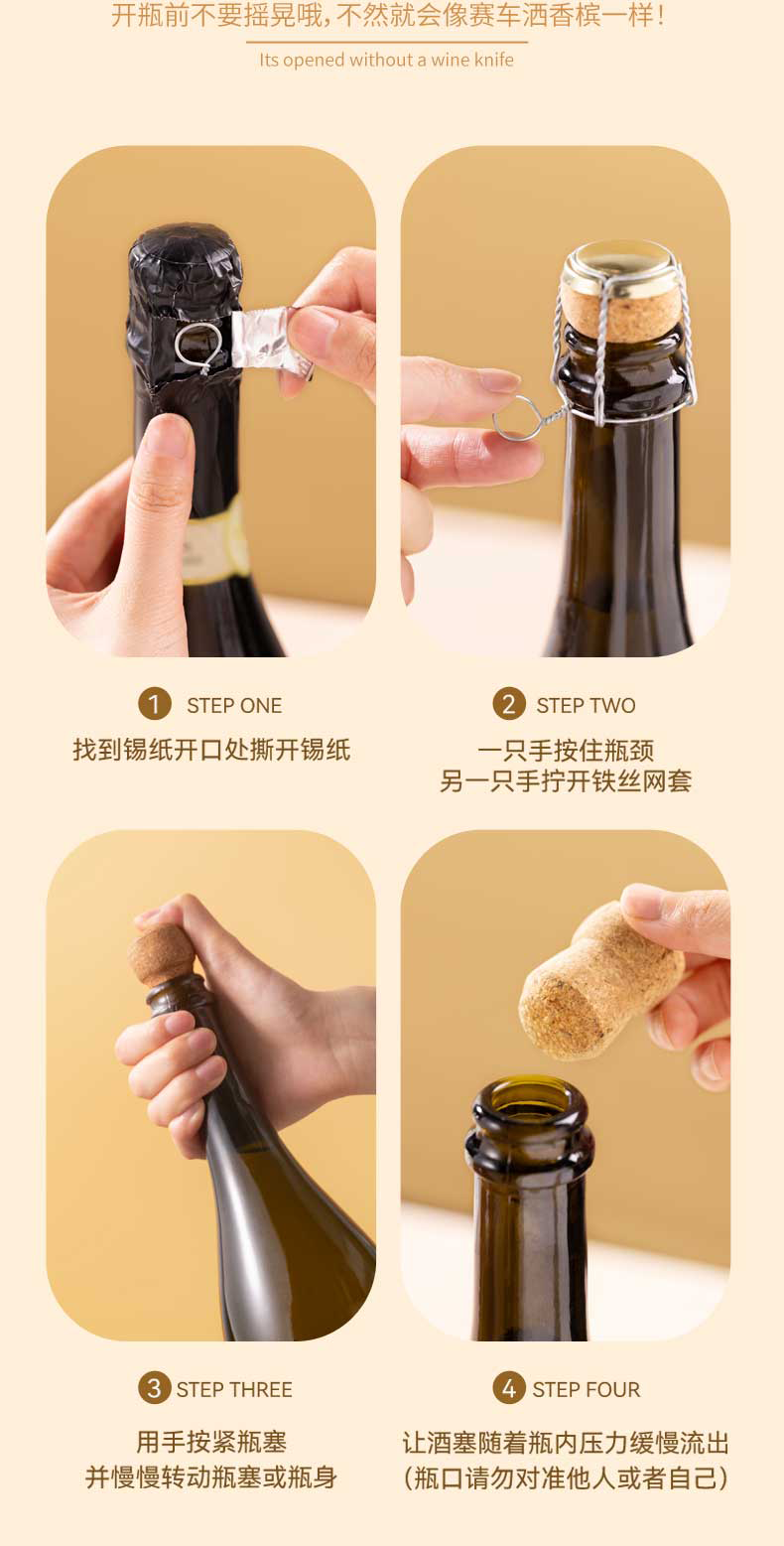 开瓶前不要摇晃哦，不然就会像赛车洒香槟一样！
Its opened without a wine knife

1 STEP ONE
找到锡纸开口处撕开锡纸

2 STEP TWO
一只手按住瓶颈
另一只手拧开铁丝网套

3 STEP THREE
用手按紧瓶塞
并慢慢转动瓶塞或瓶身

4 STEP FOUR
让酒塞随着瓶内压力缓慢流出
（瓶口请勿对准他人或者自己）