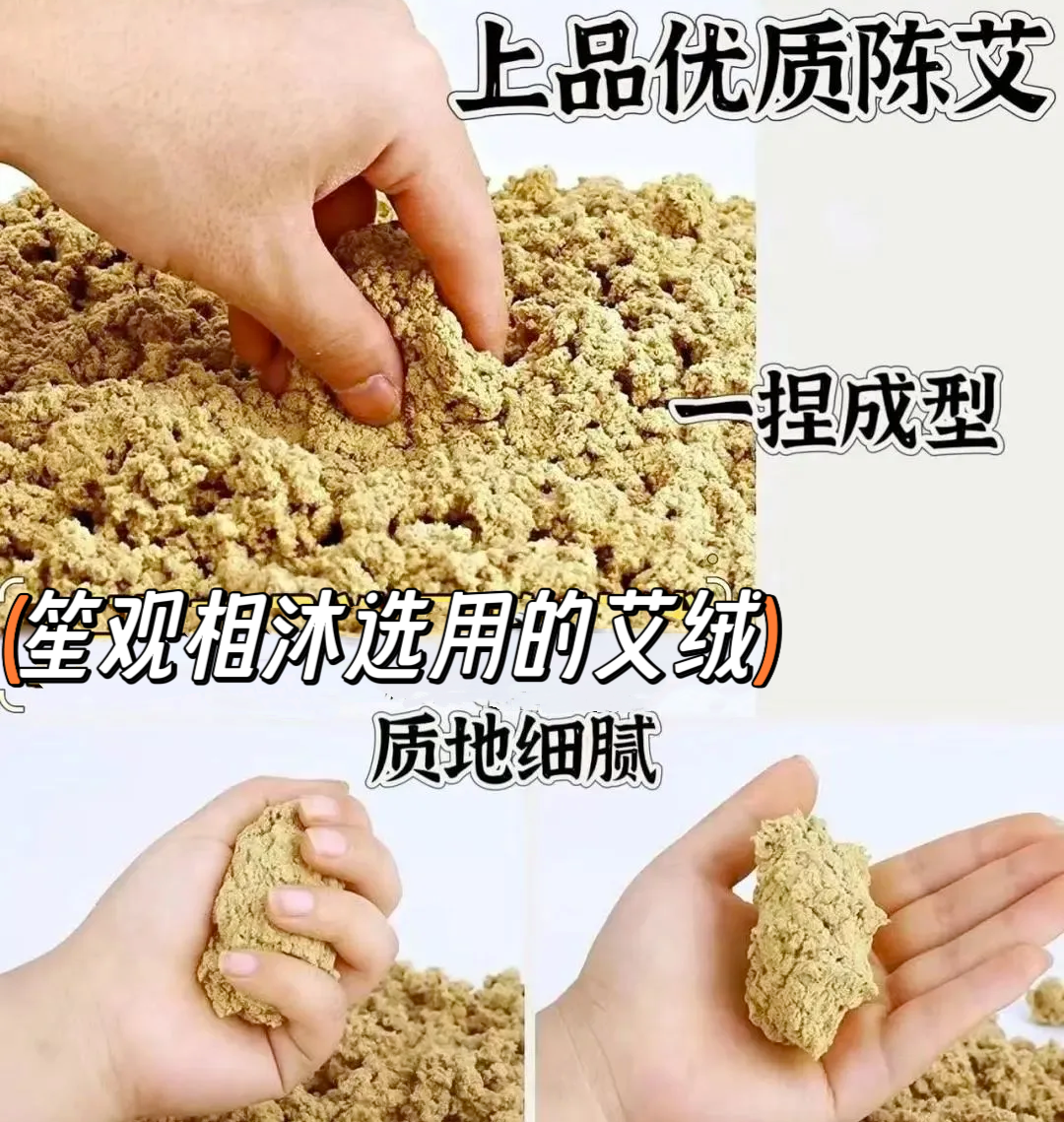 上品优质陈艾

一捏成型

(笙观相沐选用的艾绒)

质地细腻