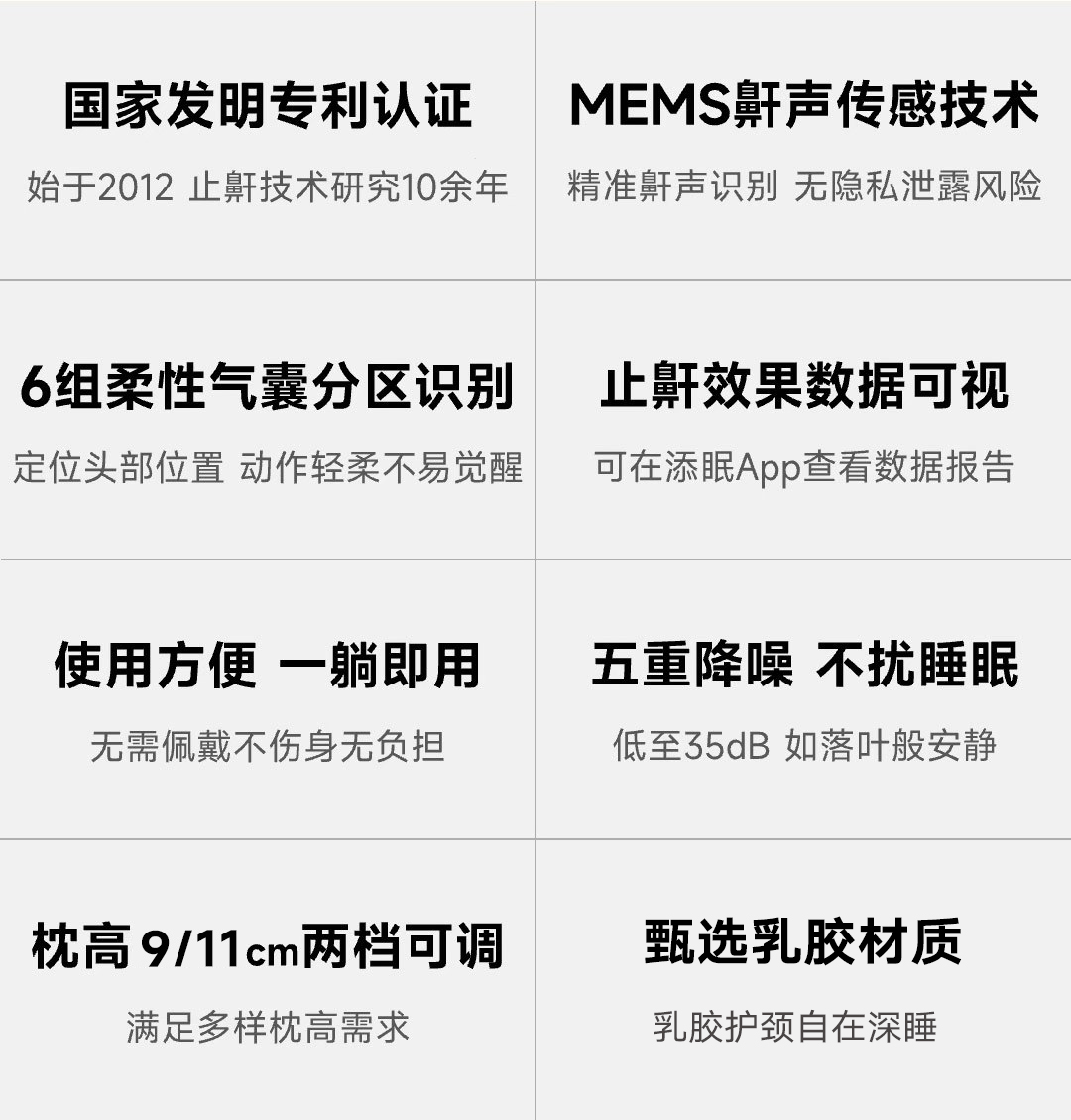 国家发明专利认证

始于2012 止鼾技术研究10余年

MEMS鼾声传感技术

精准鼾声识别 无隐私泄露风险

6组柔性气囊分区识别

定位头部位置 动作轻柔不易觉醒

止鼾效果数据可视

可在添眠App查看数据报告

使用方便 一躺即用

无需佩戴不伤身无负担

五重降噪 不扰睡眠

低至35dB 如落叶般安静

枕高9/11cm两档可调

满足多样枕高需求

甄选乳胶材质

乳胶护颈自在深睡