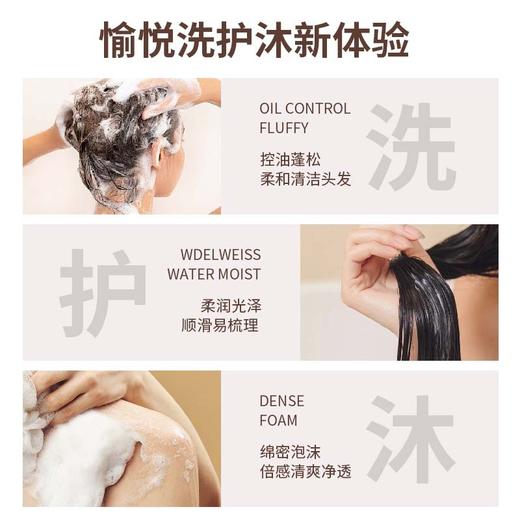 愉悦洗护沐新体验

OIL CONTROL
FLUFFY

控油蓬松
柔和清洁头发

洗

护

WDELWEISS
WATER MOIST

柔润光泽
顺滑易梳理

DENSE
FOAM

绵密泡沫
倍感清爽净透

沐