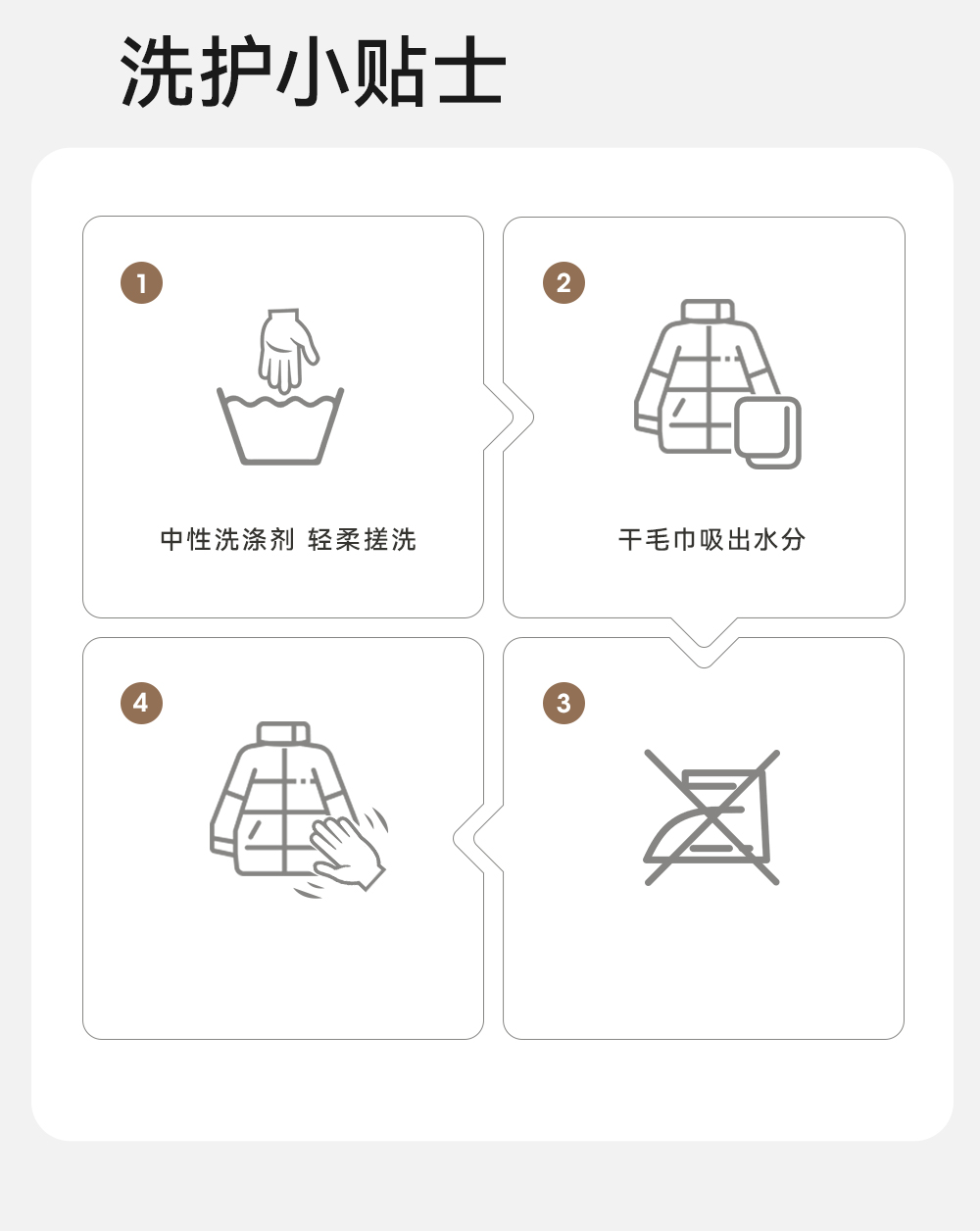 洗护小贴士

1

中性洗涤剂 轻柔搓洗

2

干毛巾吸出水分

4

3