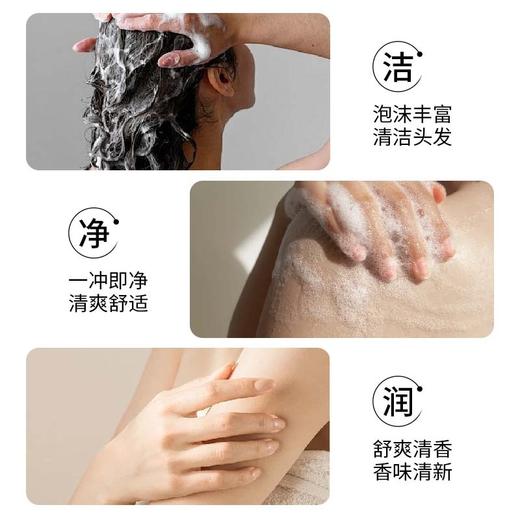 洁

泡沫丰富
清洁头发

净

一冲即净
清爽舒适

润

舒爽清香
香味清新