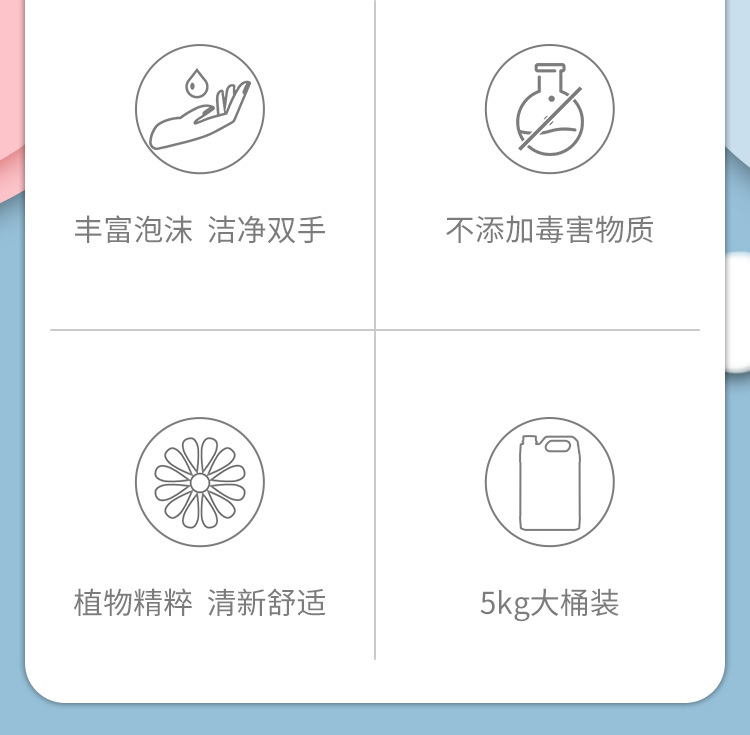 丰富泡沫 洁净双手

不添加毒害物质

植物精粹 清新舒适

5kg大桶装