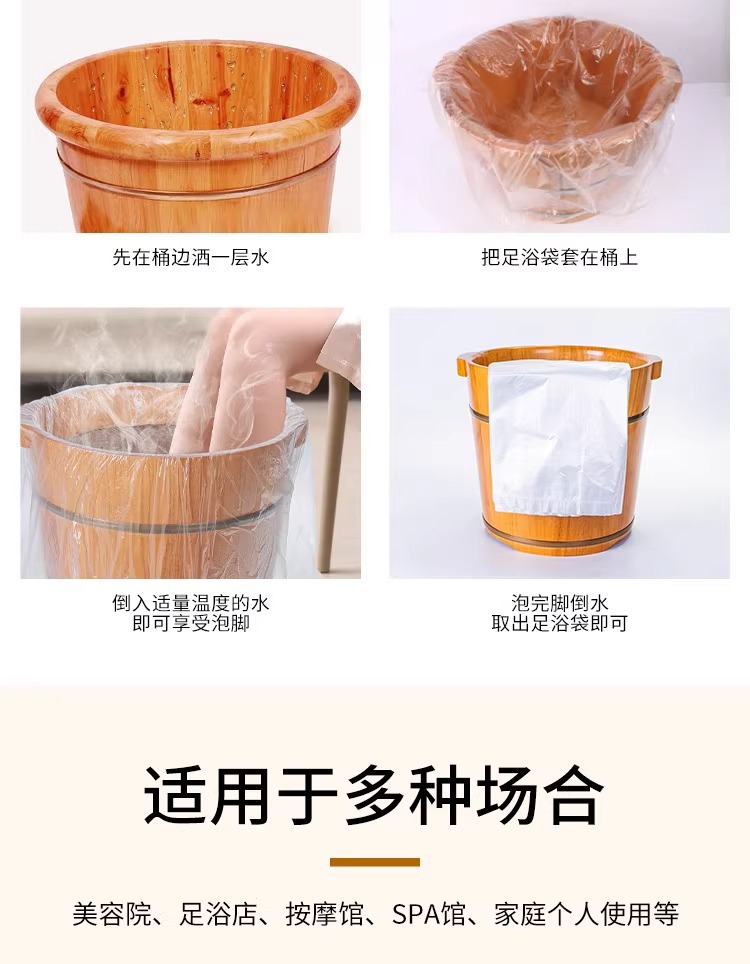 先在桶边洒一层水

把足浴袋套在桶上

倒入适量温度的水
即可享受泡脚

泡完脚倒水
取出足浴袋即可

适用于多种场合

美容院、足浴店、按摩馆、SPA馆、家庭个人使用等