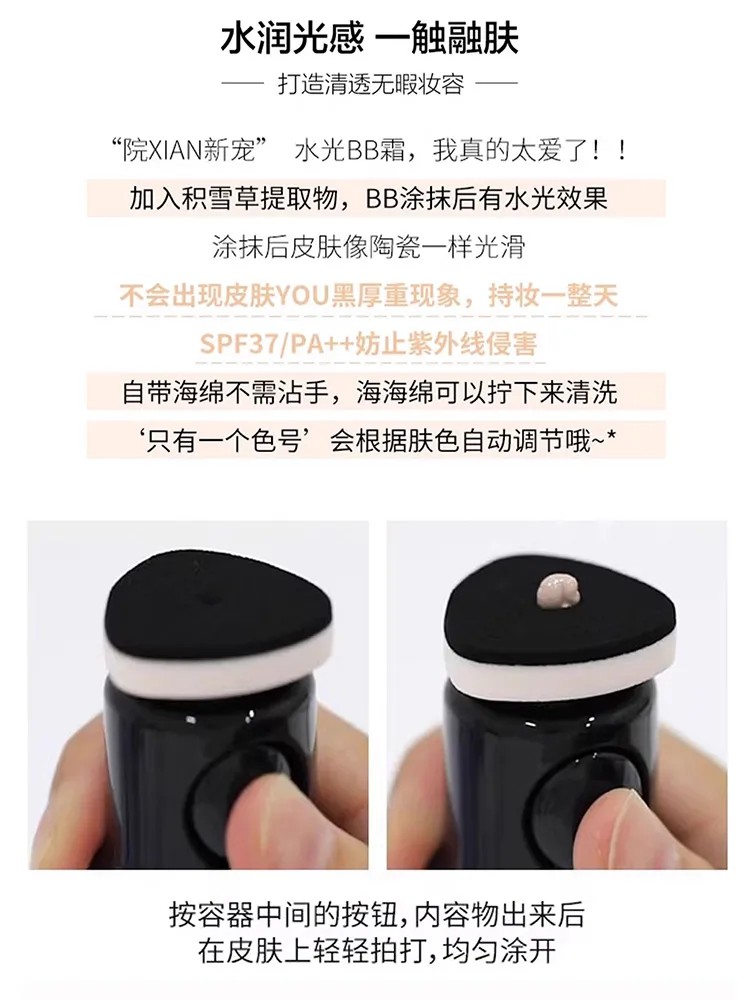 水润光感 一触融肤

—— 打造清透无暇妆容 ——

“院XIAN新宠” 水光BB霜，我真的太爱了！！

加入积雪草提取物，BB涂抹后有水光效果

涂抹后皮肤像陶瓷一样光滑

不会出现皮肤YOU黑厚重现象，持妆一整天

SPF37/PA++妨止紫外线侵害

自带海绵不需沾手，海海绵可以拧下来清洗

‘只有一个色号’会根据肤色自动调节哦~*

按容器中间的按钮，内容物出来后
在皮肤上轻轻拍打，均匀涂开