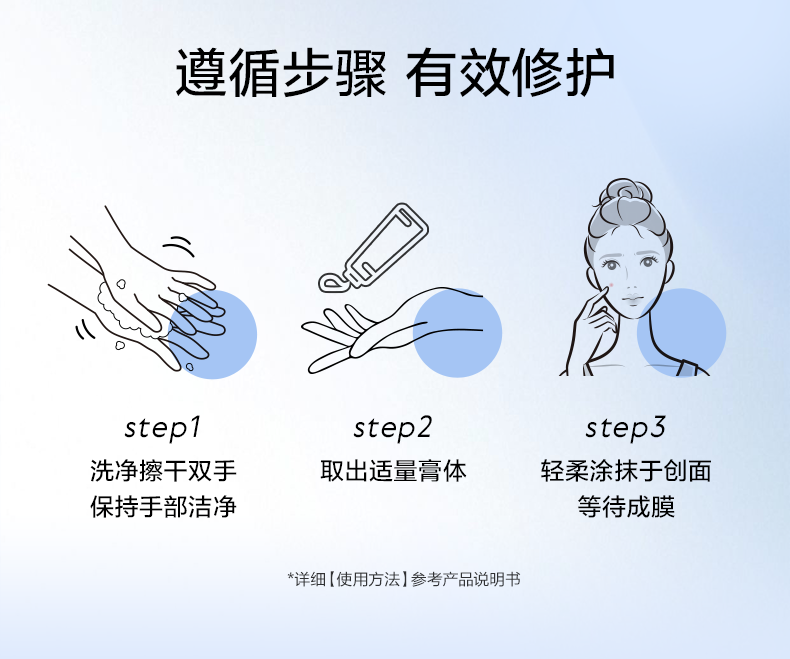 遵循步骤 有效修护

step1
洗净擦干双手
保持手部洁净

step2
取出适量膏体

step3
轻柔涂抹于创面
等待成膜

*详细【使用方法】参考产品说明书