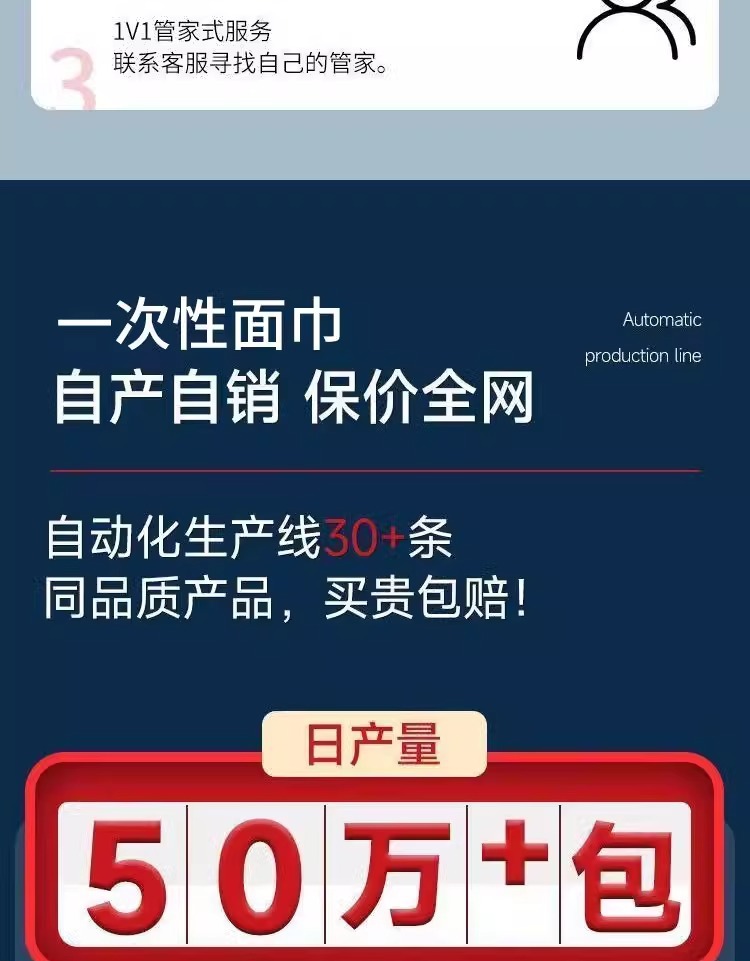 3

1V1管家式服务
联系客服寻找自己的管家。

一次性面巾
自产自销 保价全网

Automatic
production line

自动化生产线30+条
同品质产品，买贵包赔!

日产量

50万+包