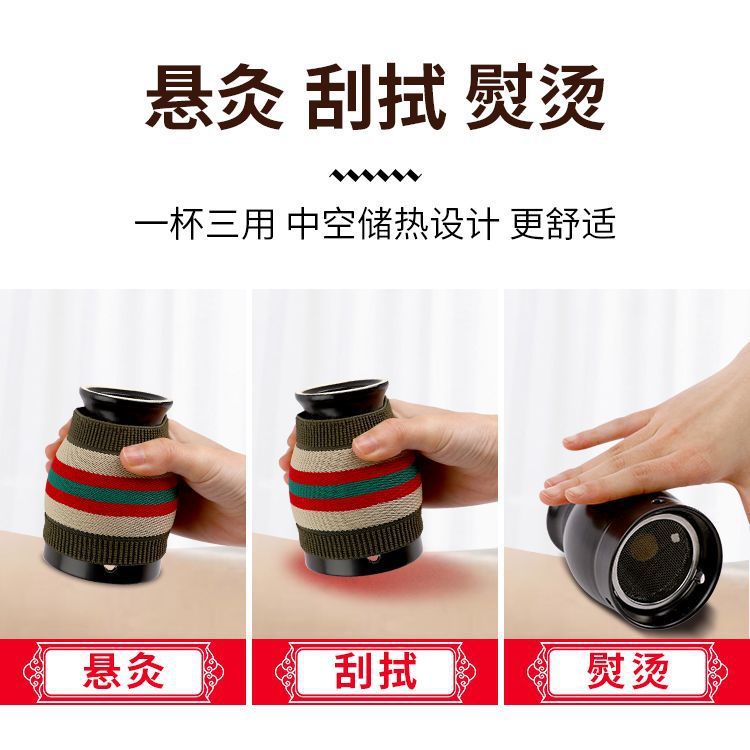 悬灸 刮拭 熨烫

一杯三用 中空储热设计 更舒适

悬灸

刮拭

熨烫