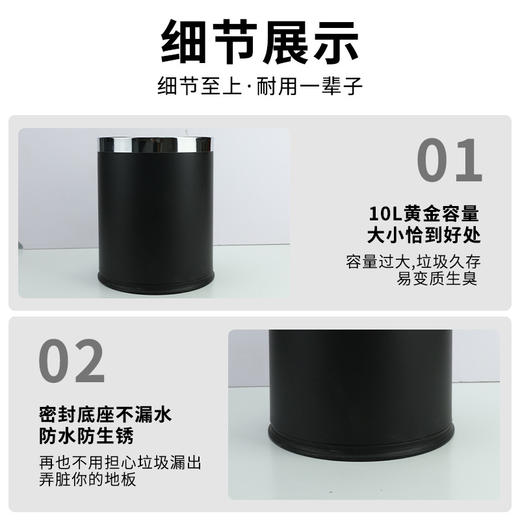 细节展示

细节至上·耐用一辈子

01

10L黄金容量
大小恰到好处

容量过大,垃圾久存
易变质生臭

02

密封底座不漏水
防水防生锈

再也不用担心垃圾漏出
弄脏你的地板