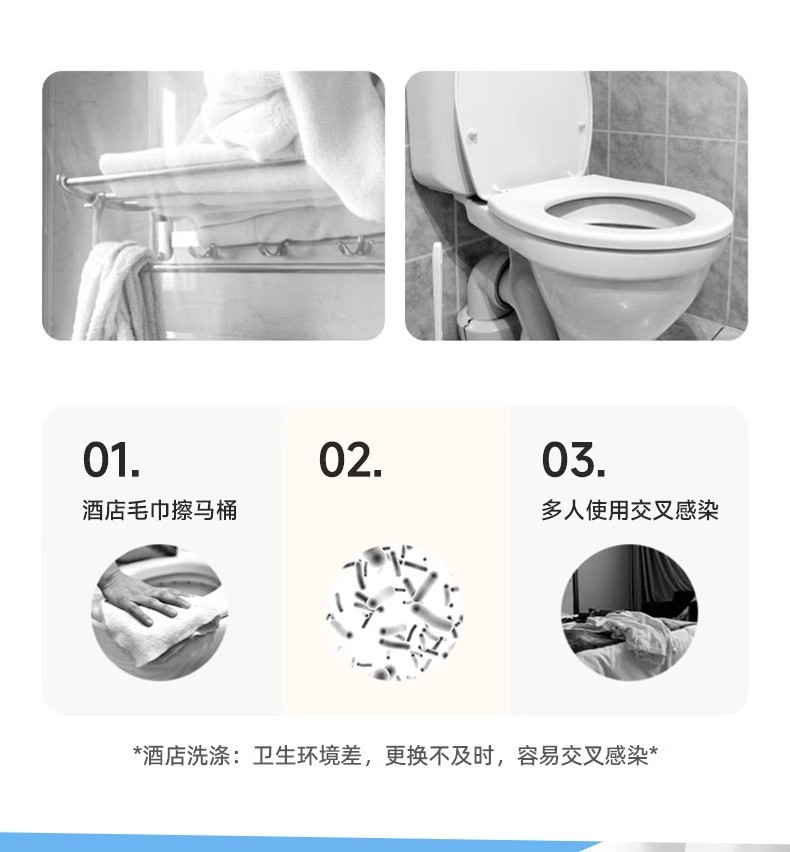 01.
酒店毛巾擦马桶

02.

03.
多人使用交叉感染

*酒店洗涤：卫生环境差，更换不及时，容易交叉感染*