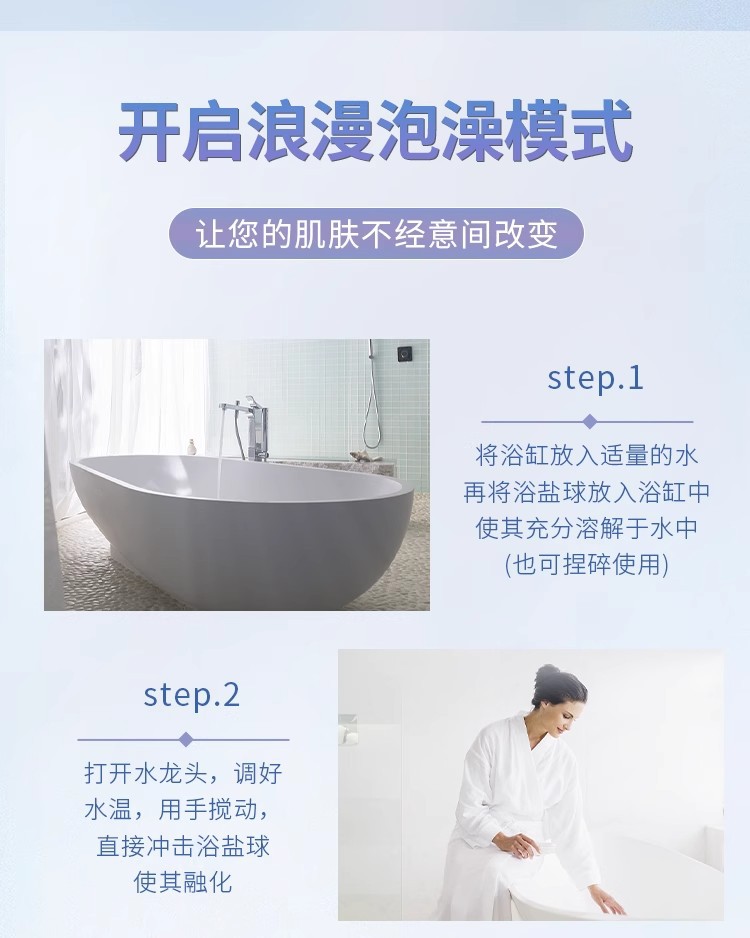 开启浪漫泡澡模式

让您的肌肤不经意间改变

step.1

将浴缸放入适量的水
再将浴盐球放入浴缸中
使其充分溶解于水中
(也可捏碎使用)

step.2

打开水龙头，调好
水温，用手搅动，
直接冲击浴盐球
使其融化