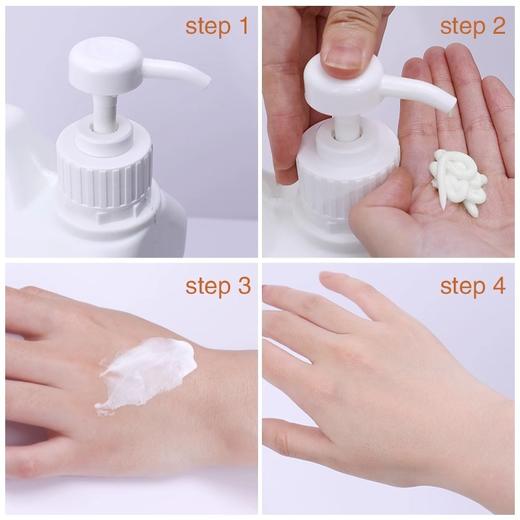 step 1

step 2

step 3

step 4