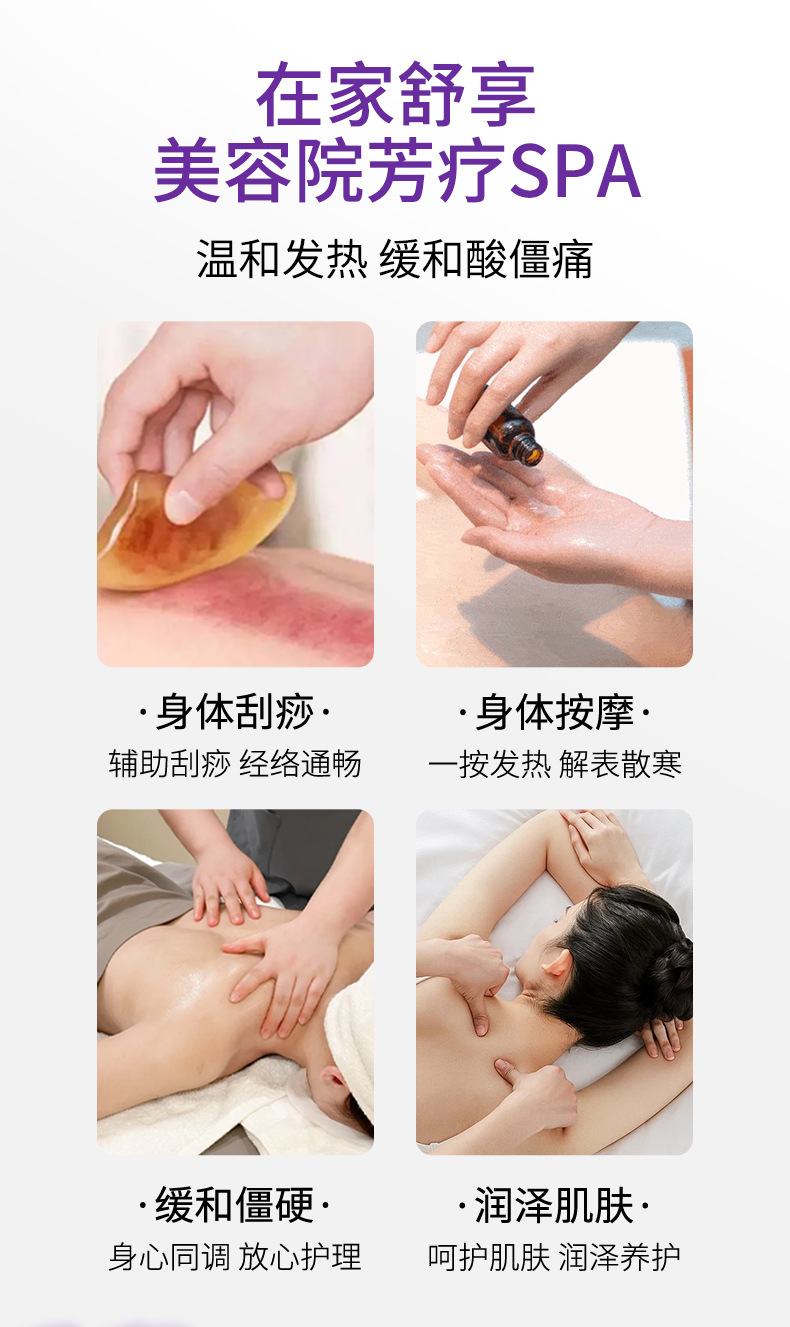 在家舒享
美容院芳疗SPA

温和发热 缓和酸僵痛

·身体刮痧·
辅助刮痧 经络通畅

·身体按摩·
一按发热 解表散寒

·缓和僵硬·
身心同调 放心护理

·润泽肌肤·
呵护肌肤 润泽养护