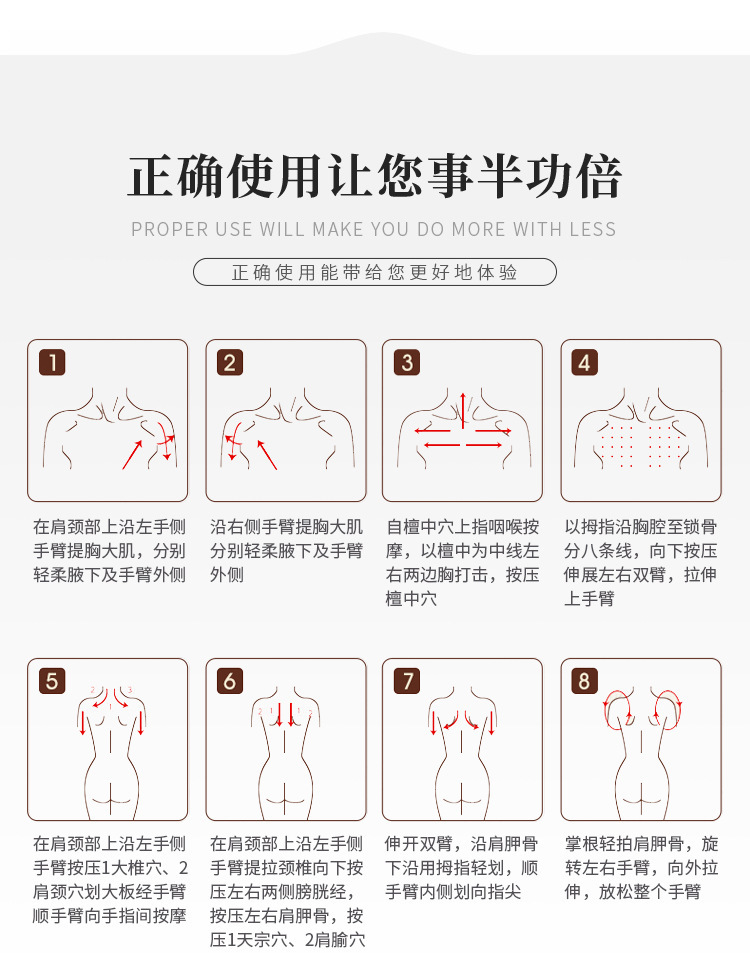 正确使用让您事半功倍

PROPER USE WILL MAKE YOU DO MORE WITH LESS

正确使用能带给您更好地体验

1

在肩颈部上沿左手侧手臂提胸大肌，分别轻柔腋下及手臂外侧

2

沿右侧手臂提胸大肌分别轻柔腋下及手臂外侧

3

自檀中穴上指咽喉按摩，以檀中为中线左右两边胸打击，按压檀中穴

4

以拇指沿胸腔至锁骨分八条线，向下按压伸展左右双臂，拉伸上手臂

5

在肩颈部上沿左手侧手臂按压1大椎穴、2肩颈穴划大板经手臂顺手臂向手指间按摩

6

在肩颈部上沿左手侧手臂提拉颈椎向下按压左右两侧膀胱经，按压左右肩胛骨，按压1天宗穴、2肩腧穴

7

伸开双臂，沿肩胛骨下沿用拇指轻划，顺手臂内侧划向指尖

8

掌根轻拍肩胛骨，旋转左右手臂，向外拉伸，放松整个手臂